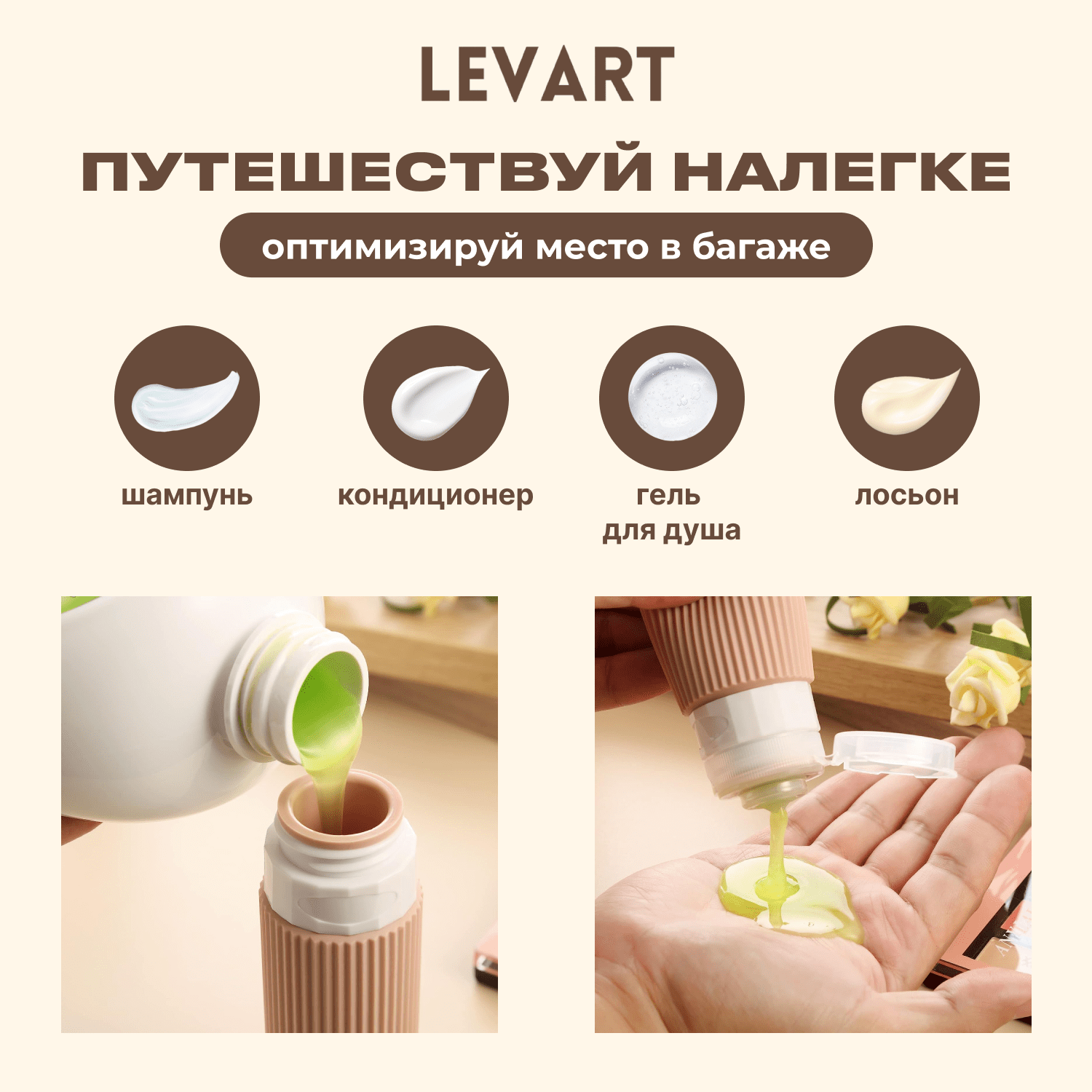 LEVART

ПУТЕШЕСТВУЙ НАЛЕГКЕ

оптимизируй место в багаже

шампунь

кондиционер

гель
для душа

лосьон