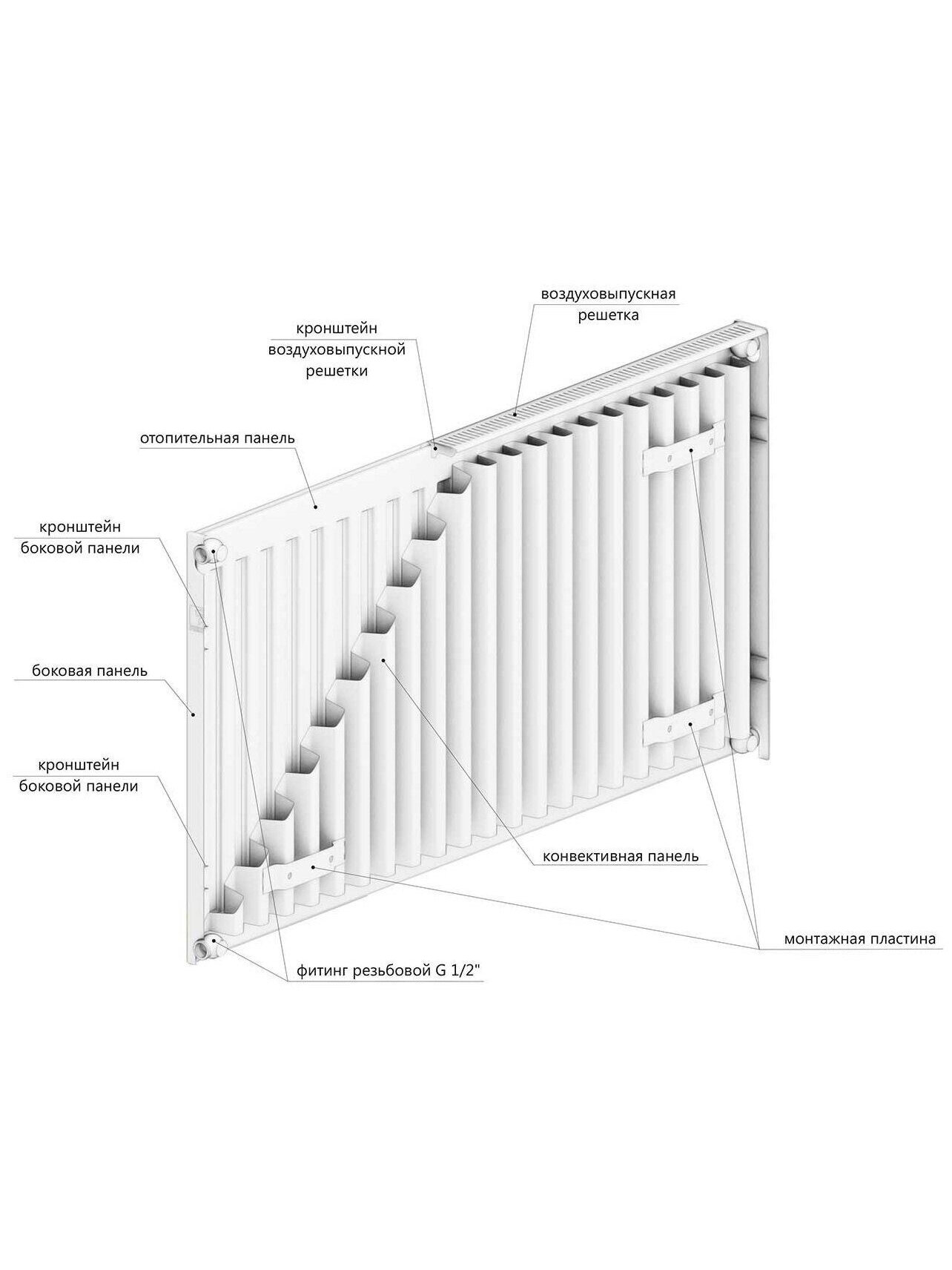 воздуховыпускная решетка

кронштейн воздуховыпускной решетки

отопительная панель

кронштейн боковой панели

боковая панель

кронштейн боковой панели

конвективная панель

монтажная пластина

фитинг резьбовой G 1/2"