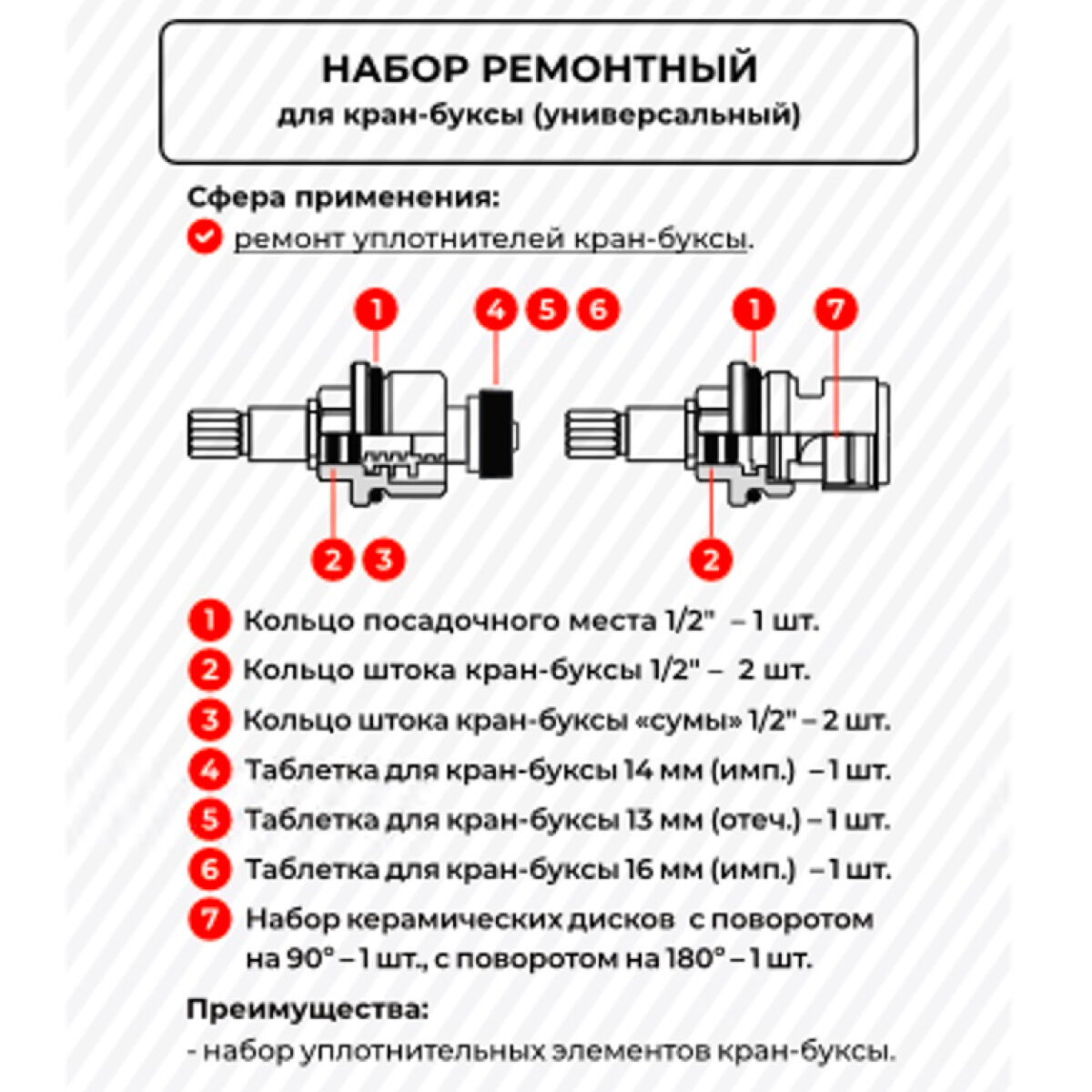 НАБОР РЕМОНТНЫЙ
для кран-буксы (универсальный)

Сфера применения:
ремонт уплотнителей кран-буксы.

1 4 5 6 1 7

2 3 2

1 Кольцо посадочного места 1/2" – 1 шт.
2 Кольцо штока кран-буксы 1/2" – 2 шт.
3 Кольцо штока кран-буксы «сумы» 1/2" – 2 шт.
4 Таблетка для кран-буксы 14 мм (имп.) – 1 шт.
5 Таблетка для кран-буксы 13 мм (отеч.) – 1 шт.
6 Таблетка для кран-буксы 16 мм (имп.) – 1 шт.
7 Набор керамических дисков с поворотом на 90° – 1 шт., с поворотом на 180° – 1 шт.

Преимущества:
- набор уплотнительных элементов кран-буксы.