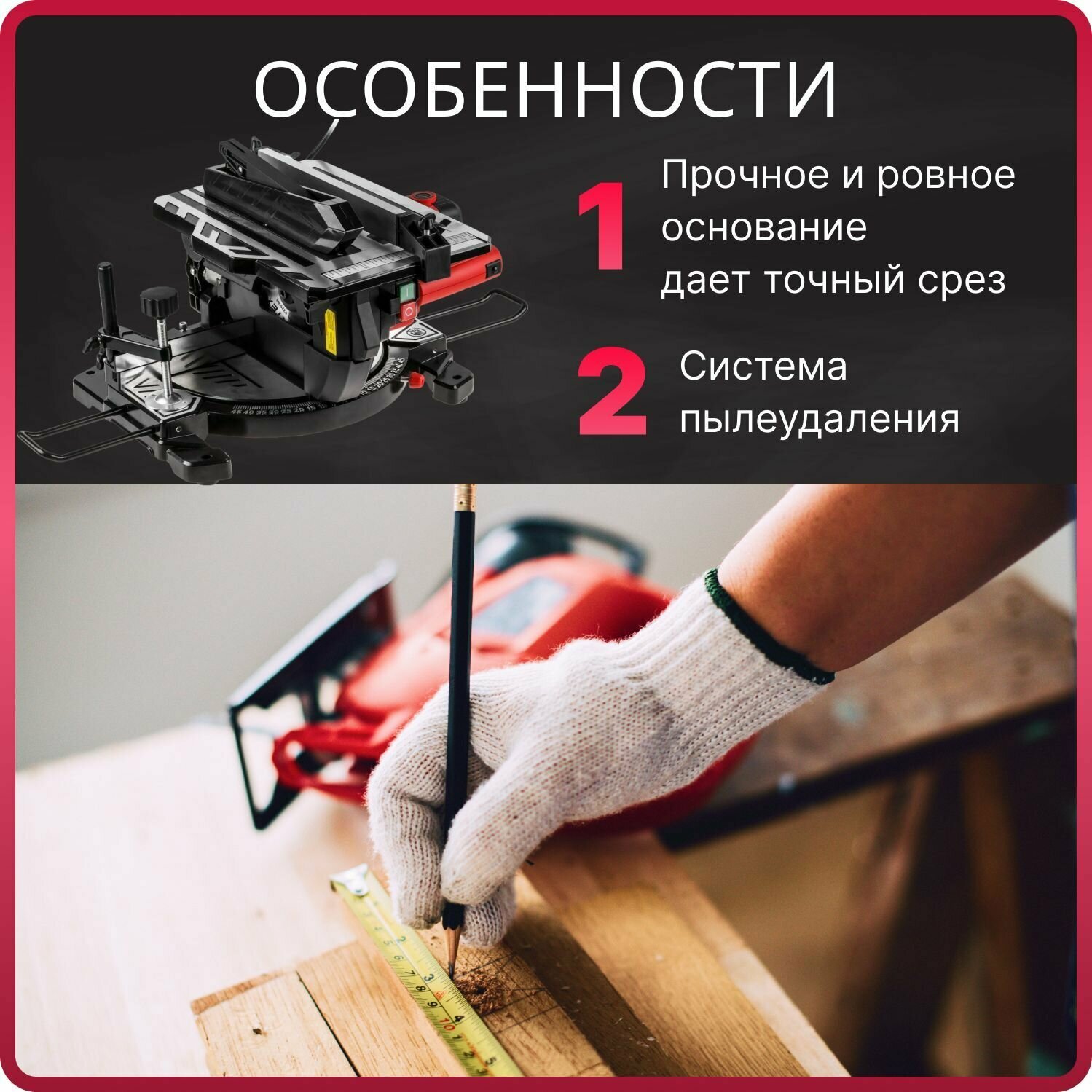 ОСОБЕННОСТИ

1 Прочное и ровное основание дает точный срез

2 Система пылеудаления