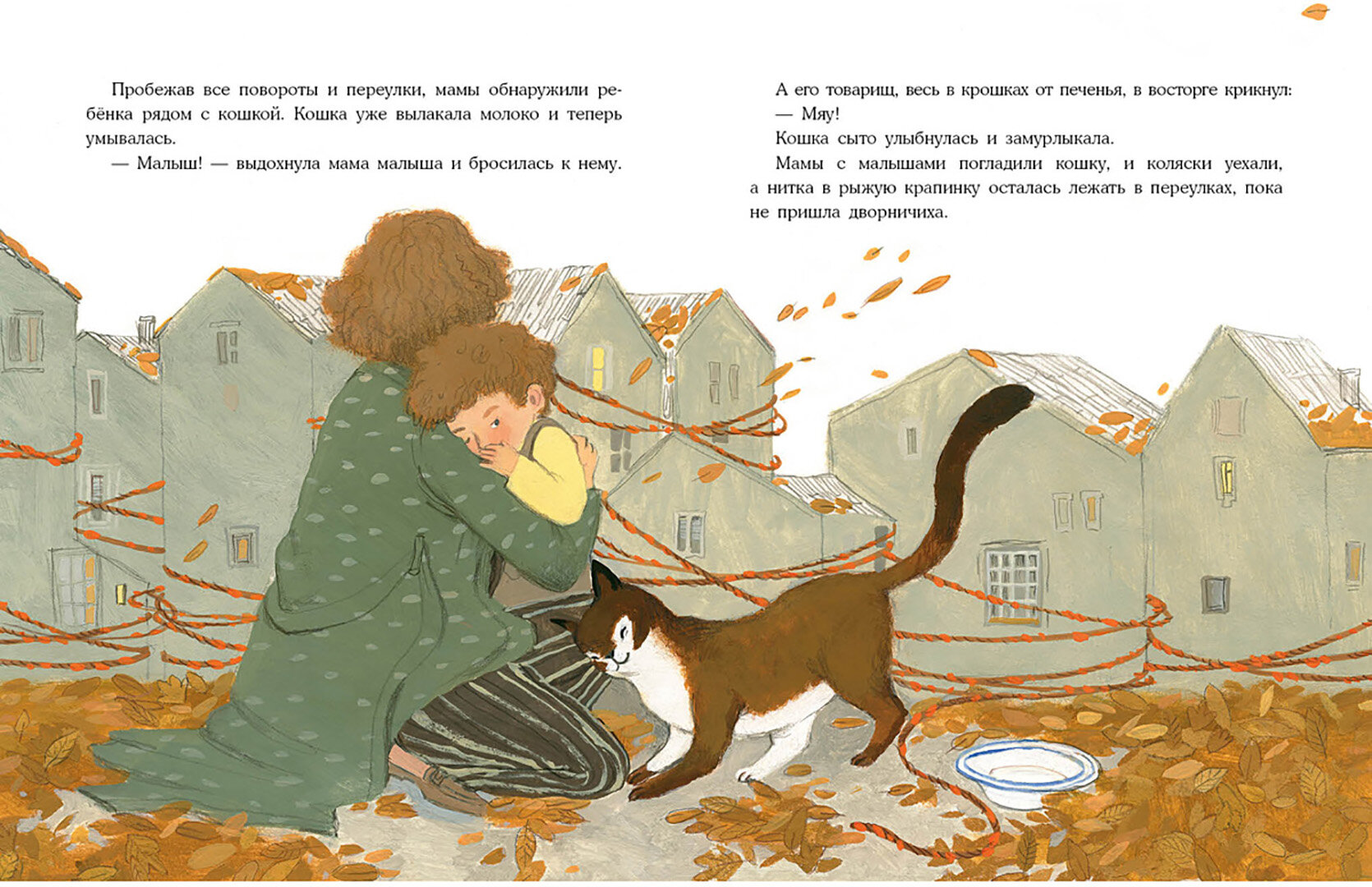 Пробежав все повороты и переулки, мамы обнаружили ребёнка рядом с кошкой. Кошка уже вылакала молоко и теперь умывалась.

— Малыш! — выдохнула мама малыша и бросилась к нему.

А его товарищ, весь в крошках от печенья, в восторге крикнул:

— Мяу!

Кошка сыто улыбнулась и замурлыкала.

Мамы с малышами погладили кошку, и коляски уехали, а нитка в рыжую крапинку осталась лежать в переулках, пока не пришла дворничиха.