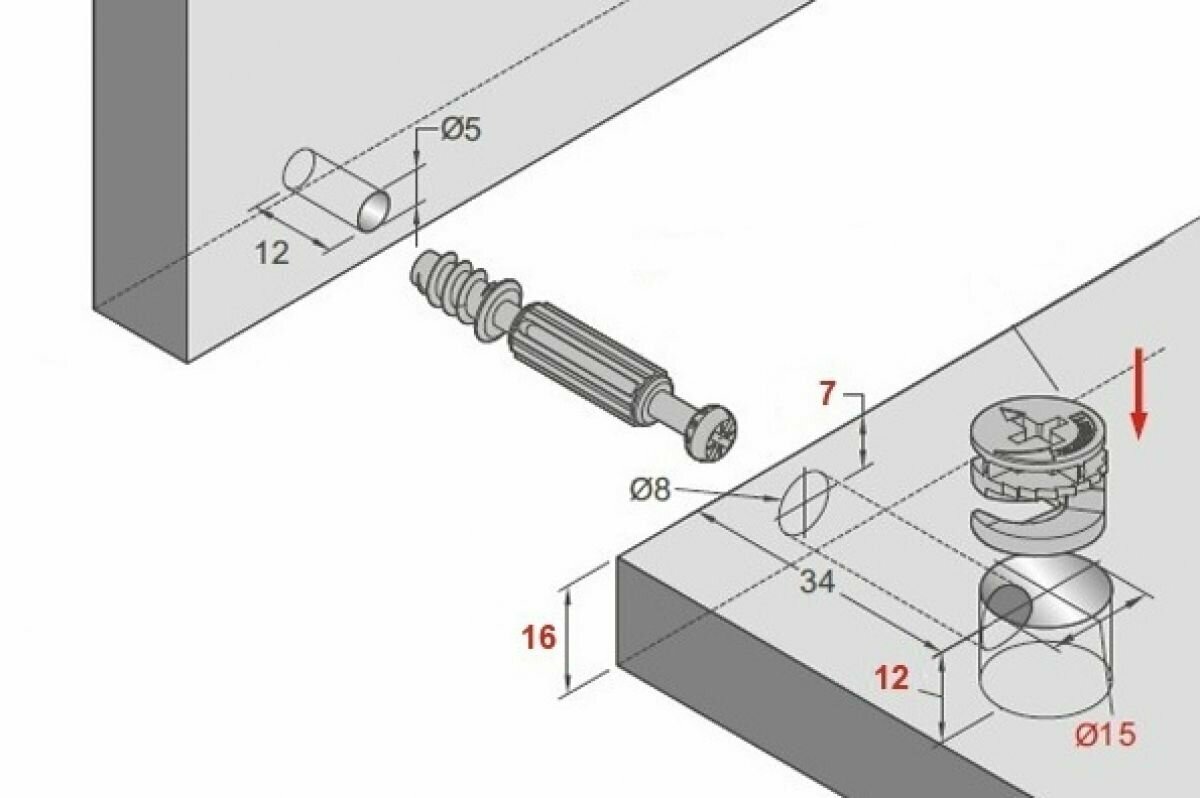 Ø5
12
7
Ø8
34
16
12
Ø15