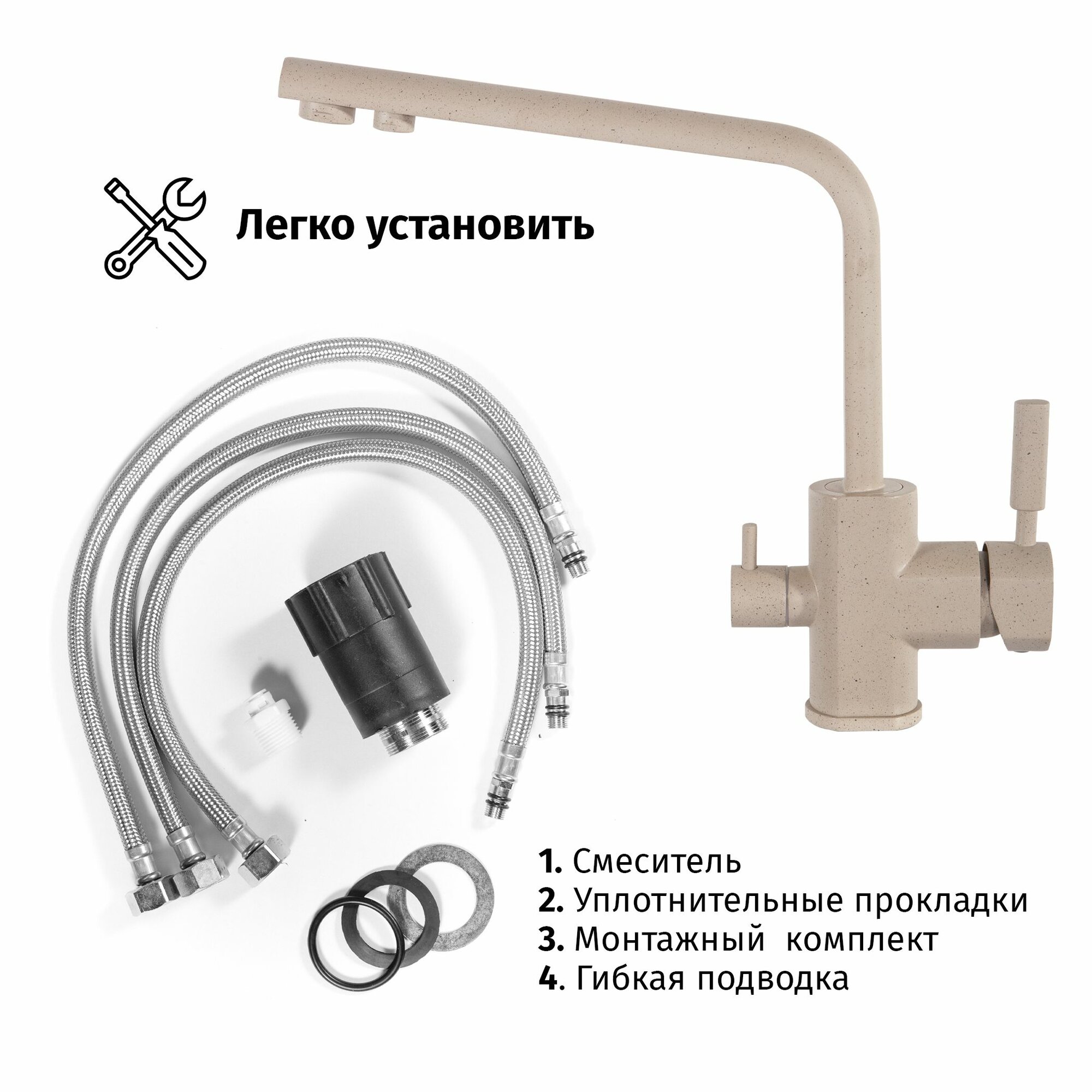 Легко установить

1. Смеситель
2. Уплотнительные прокладки
3. Монтажный комплект
4. Гибкая подводка