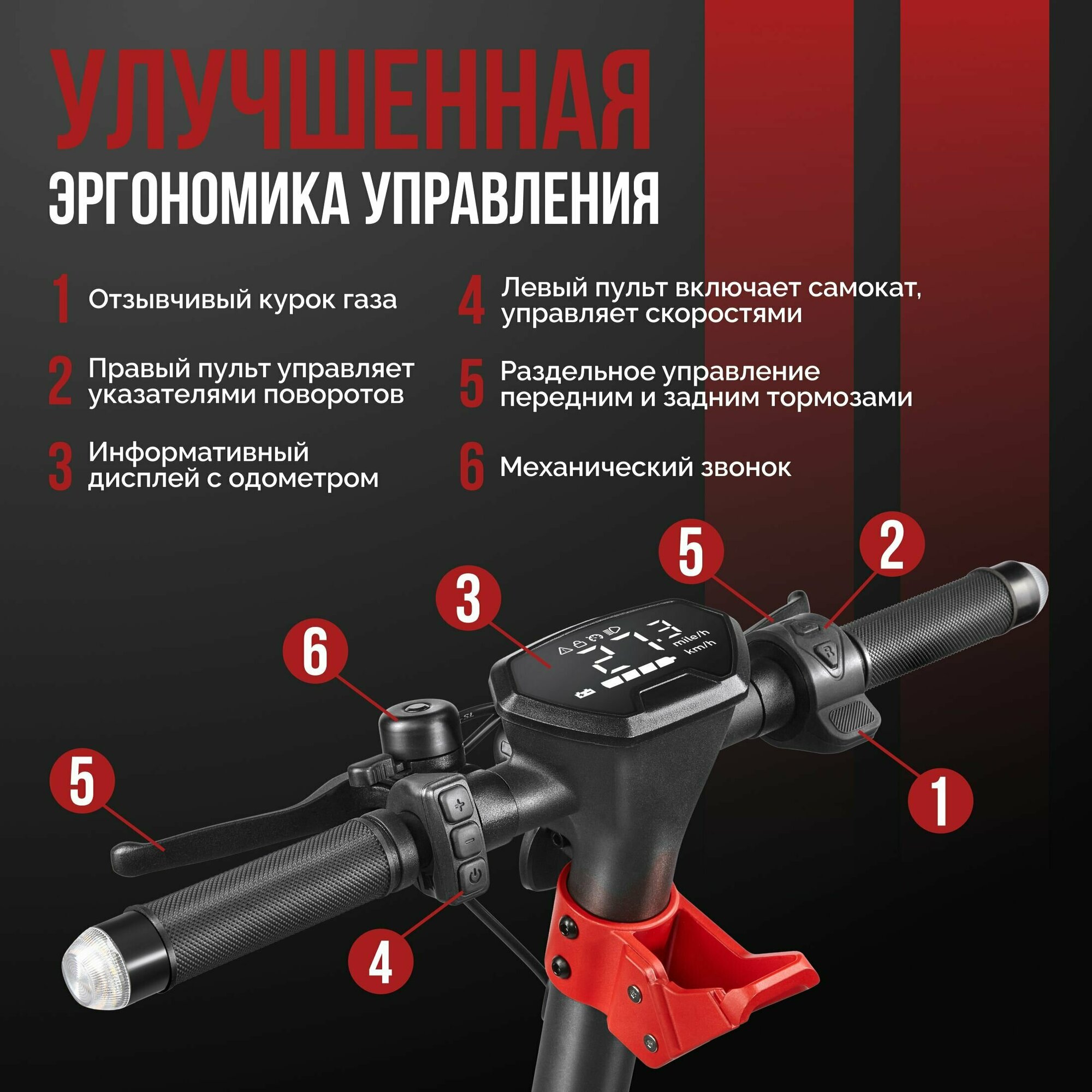 УЛУЧШЕННАЯ
ЭРГОНОМИКА УПРАВЛЕНИЯ

1 Отзывчивый курок газа

2 Правый пульт управляет указателями поворотов

3 Информативный дисплей с одометром

4 Левый пульт включает самокат, управляет скоростями

5 Раздельное управление передним и задним тормозами

6 Механический звонок

5
2
3
6
mile/h
km/h
R
5
1
4