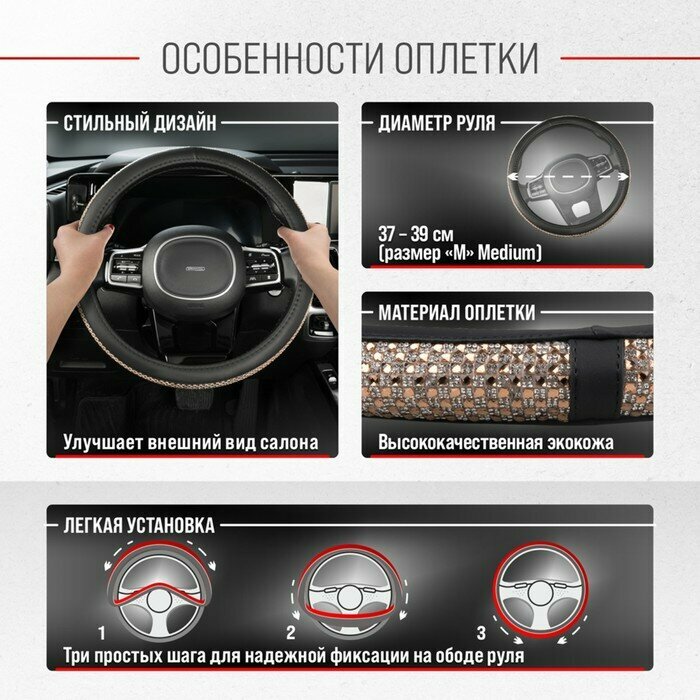 ОСОБЕННОСТИ ОПЛЕТКИ

СТИЛЬНЫЙ ДИЗАЙН

Улучшает внешний вид салона

ДИАМЕТР РУЛЯ

37 – 39 см
(размер «M» Medium)

МАТЕРИАЛ ОПЛЕТКИ

Высококачественная экокожа

ЛЕГКАЯ УСТАНОВКА

1

2

3

Три простых шага для надежной фиксации на ободе руля