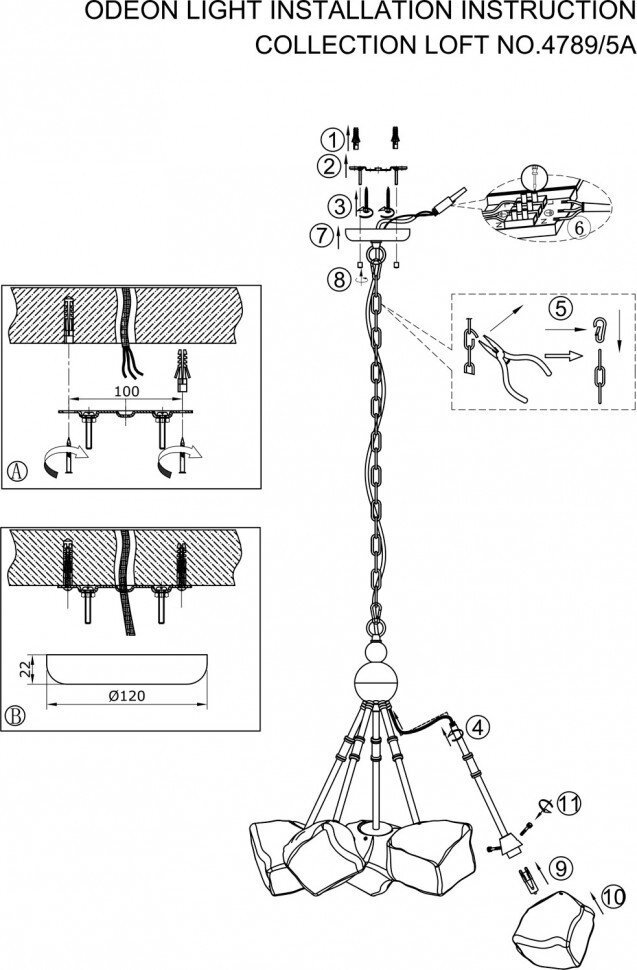 ODEON LIGHT INSTALLATION INSTRUCTION
COLLECTION LOFT NO.4789/5A

1
2
3
7
8
6
5
100
A
22
Ø120
B
4
11
9
10