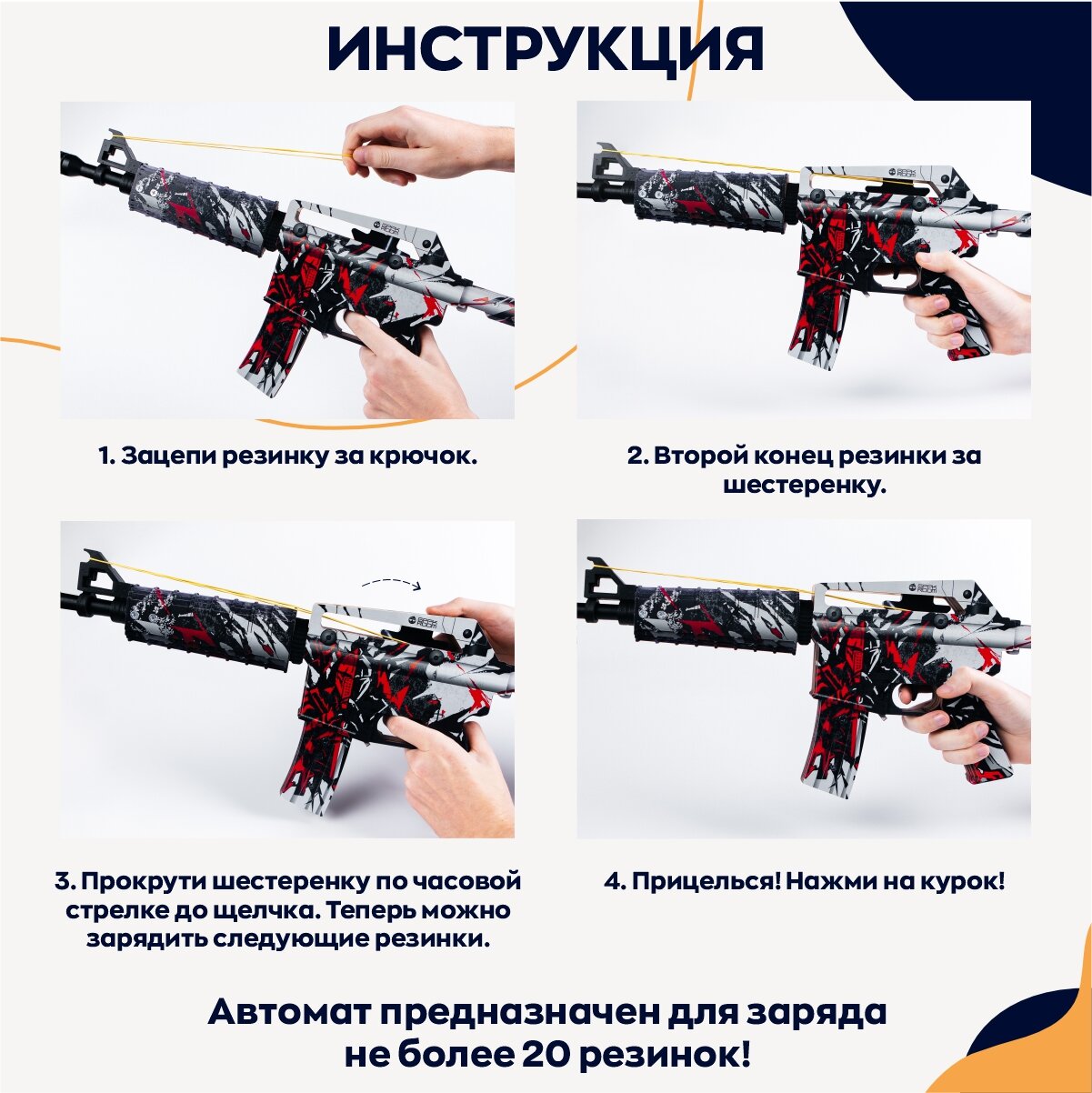 ИНСТРУКЦИЯ

1. Зацепи резинку за крючок.

2. Второй конец резинки за шестеренку.

3. Прокрути шестеренку по часовой стрелке до щелчка. Теперь можно зарядить следующие резинки.

4. Прицелься! Нажми на курок!

Автомат предназначен для заряда не более 20 резинок!