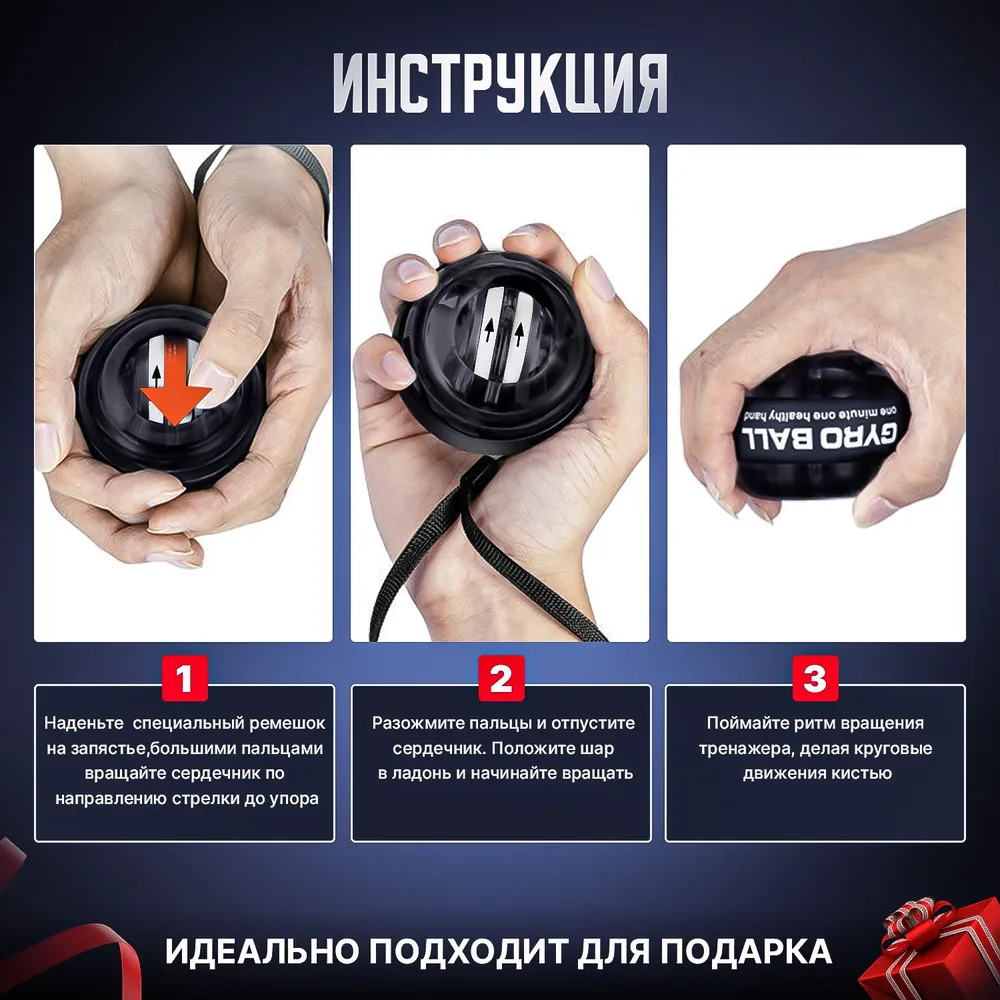 ИНСТРУКЦИЯ

GYRO BALL
one minute one healthy hand

1

Наденьте специальный ремешок на запястье,большими пальцами вращайте сердечник по направлению стрелки до упора

2

Разожмите пальцы и отпустите сердечник. Положите шар в ладонь и начинайте вращать

3

Поймайте ритм вращения тренажера, делая круговые движения кистью

ИДЕАЛЬНО ПОДХОДИТ ДЛЯ ПОДАРКА