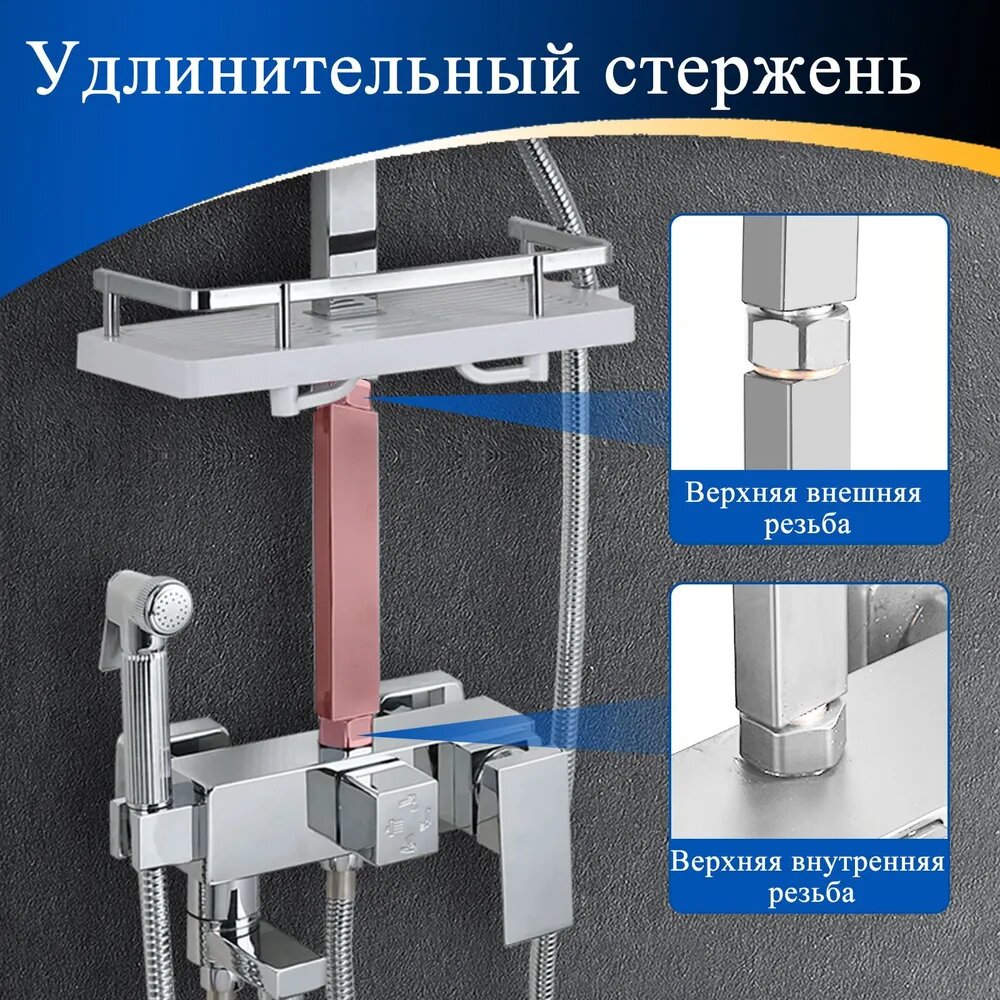 Удлинительный стержень

Верхняя внешняя резьба

Верхняя внутренняя резьба