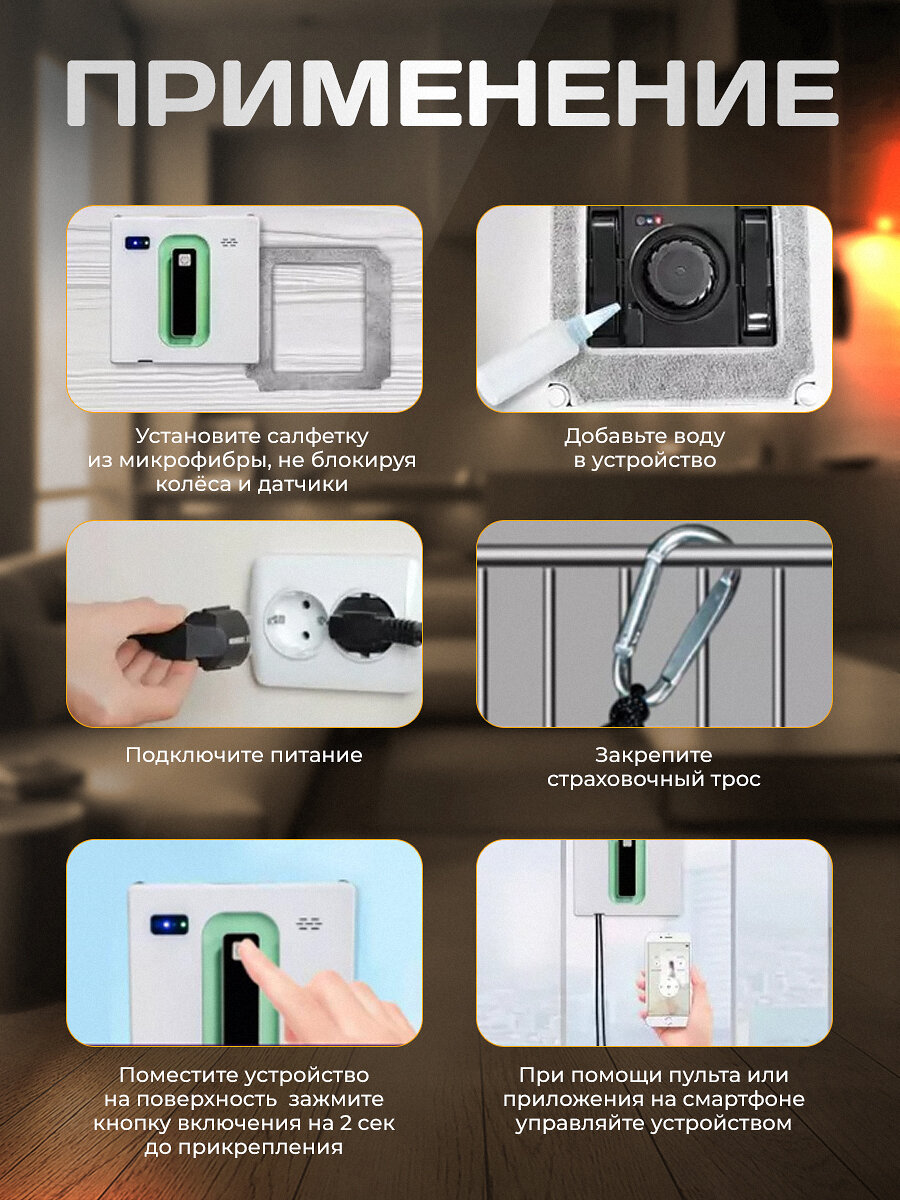 ПРИМЕНЕНИЕ

Установите салфетку из микрофибры, не блокируя колёса и датчики

Добавьте воду в устройство

Подключите питание

Закрепите страховочный трос

Поместите устройство на поверхность зажмите кнопку включения на 2 сек до прикрепления

При помощи пульта или приложения на смартфоне управляйте устройством