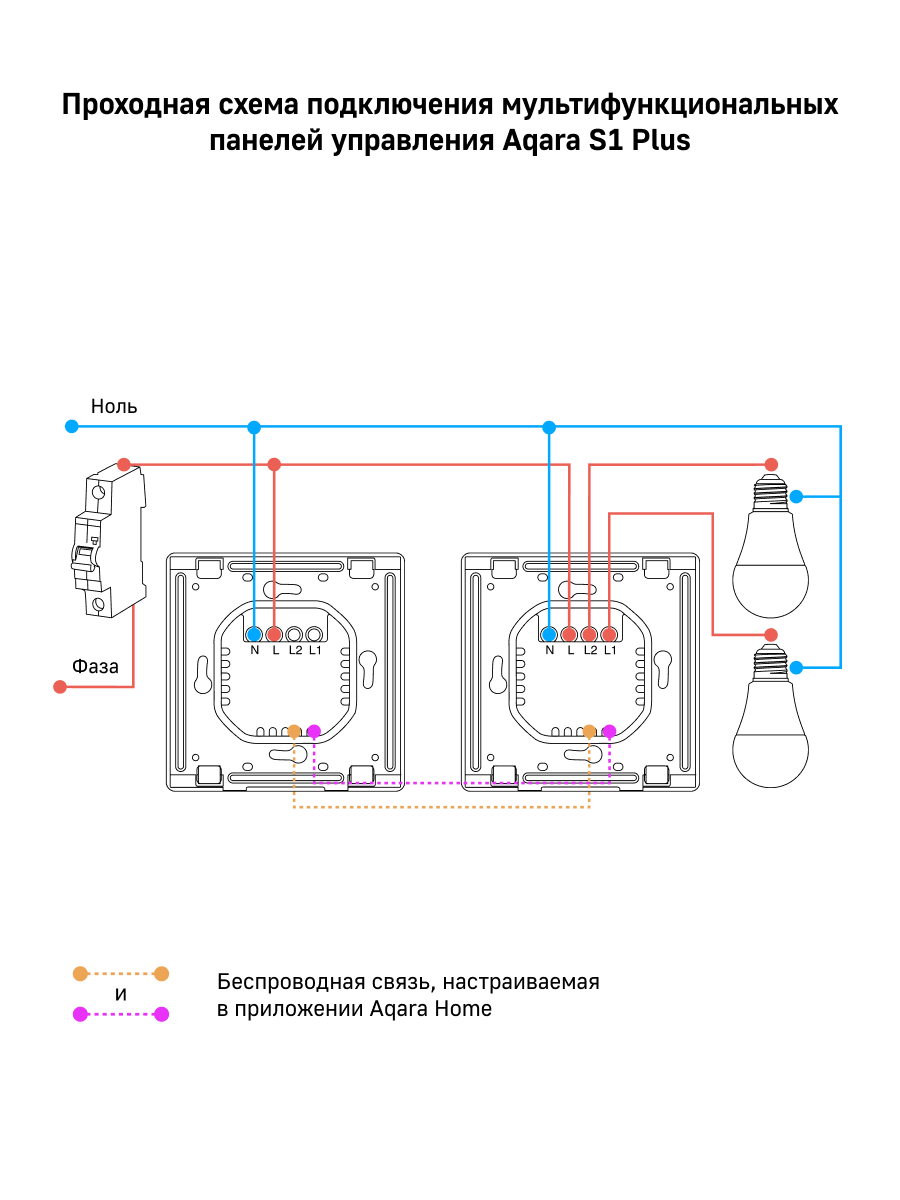 Проходная схема подключения мультифункциональных панелей управления Aqara S1 Plus

Ноль

Фаза

N L L2 L1

N L L2 L1

и

Беспроводная связь, настраиваемая в приложении Aqara Home