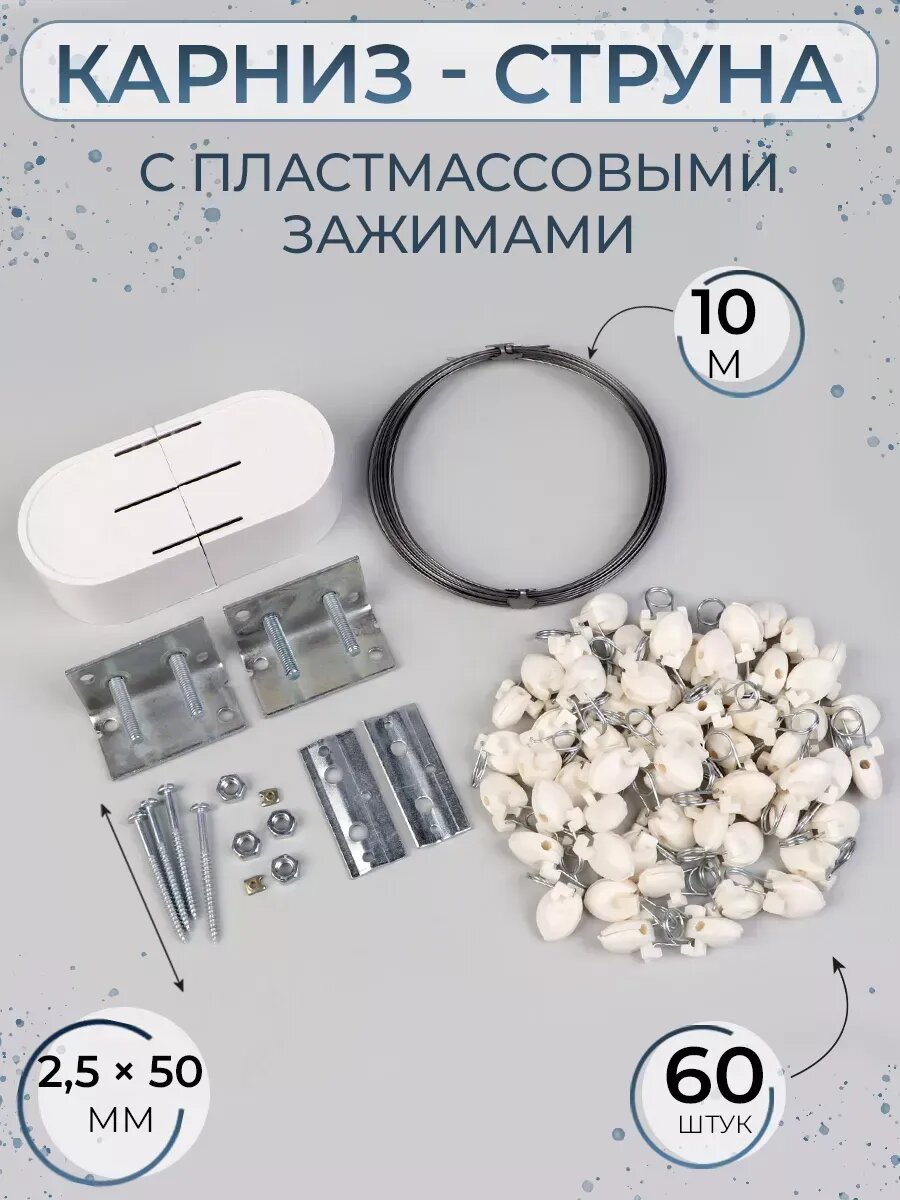 КАРНИЗ - СТРУНА

С ПЛАСТМАССОВЫМИ ЗАЖИМАМИ

10
М

2,5 × 50
ММ

60
ШТУК