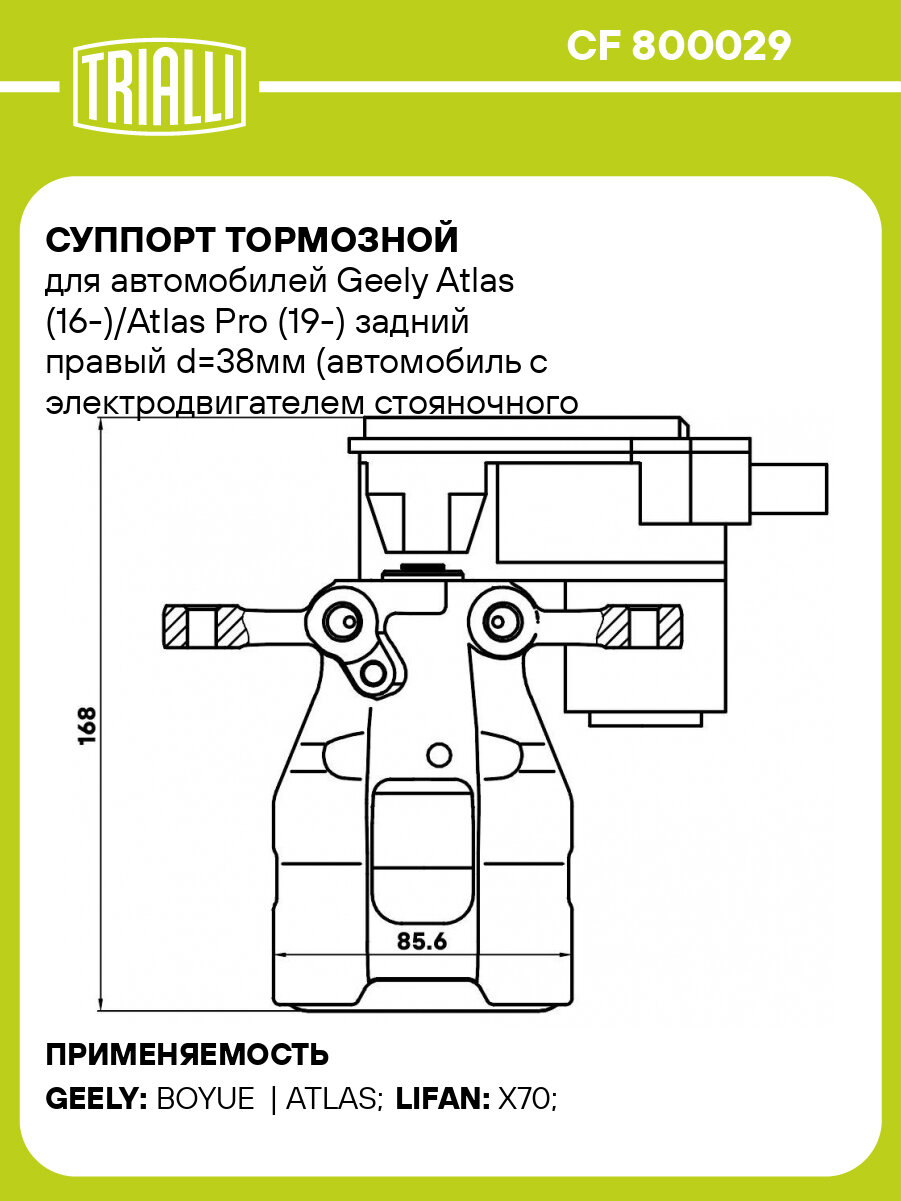 TRIALLI

CF 800029

СУППОРТ ТОРМОЗНОЙ
для автомобилей Geely Atlas (16-)/Atlas Pro (19-) задний правый d=38мм (автомобиль с электродвигателем стояночного

168

85.6

ПРИМЕНЯЕМОСТЬ
GEELY: BOYUE | ATLAS; LIFAN: X70;