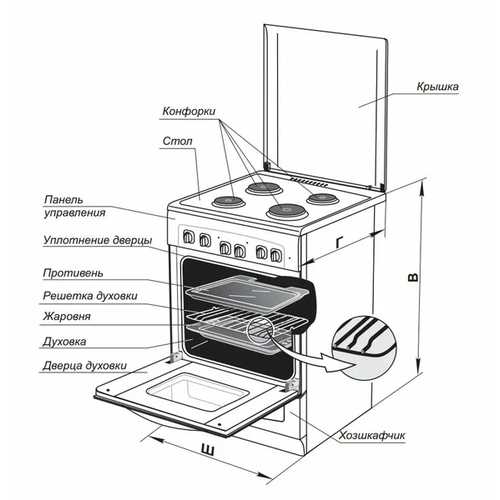 Крышка

Конфорки

Стол

Панель управления

Уплотнение дверцы

Противень

Решетка духовки

Жаровня

Духовка

Дверца духовки

Г

В

Хозшкафчик

Ш