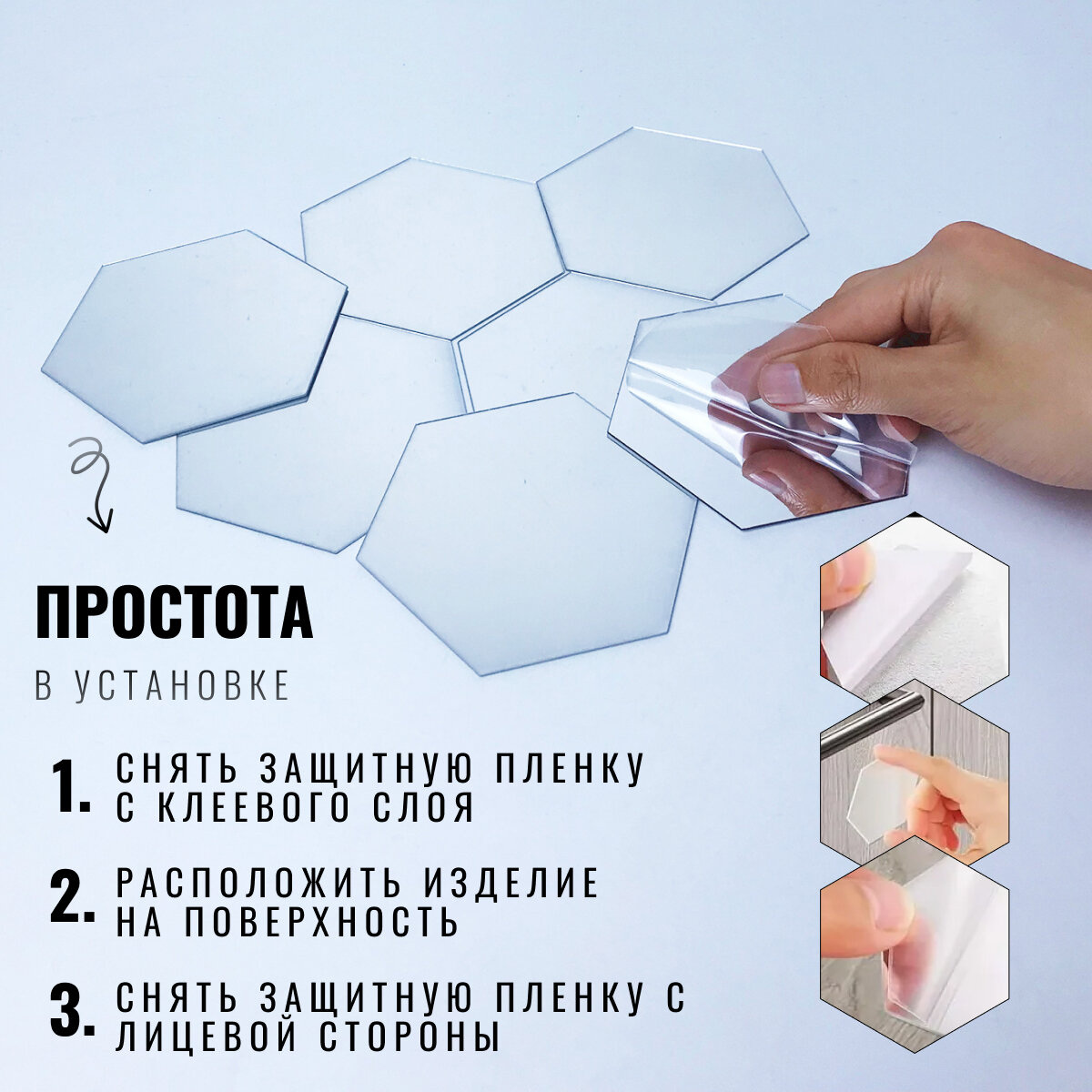 ПРОСТОТА

В УСТАНОВКЕ

1. СНЯТЬ ЗАЩИТНУЮ ПЛЕНКУ С КЛЕЕВОГО СЛОЯ

2. РАСПОЛОЖИТЬ ИЗДЕЛИЕ НА ПОВЕРХНОСТЬ

3. СНЯТЬ ЗАЩИТНУЮ ПЛЕНКУ С ЛИЦЕВОЙ СТОРОНЫ