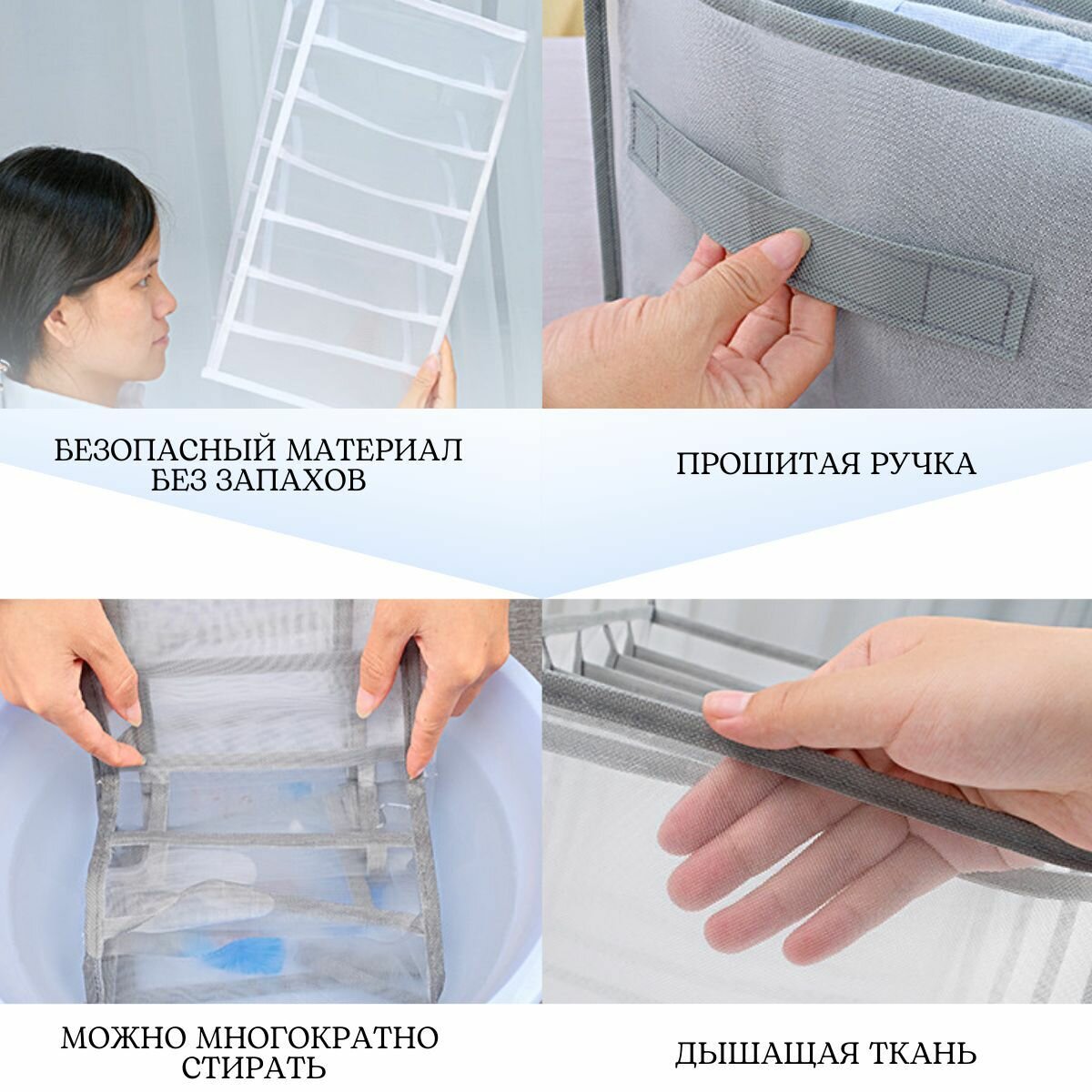 БЕЗОПАСНЫЙ МАТЕРИАЛ БЕЗ ЗАПАХОВ

ПРОШИТАЯ РУЧКА

МОЖНО МНОГОКРАТНО СТИРАТЬ

ДЫШАЩАЯ ТКАНЬ