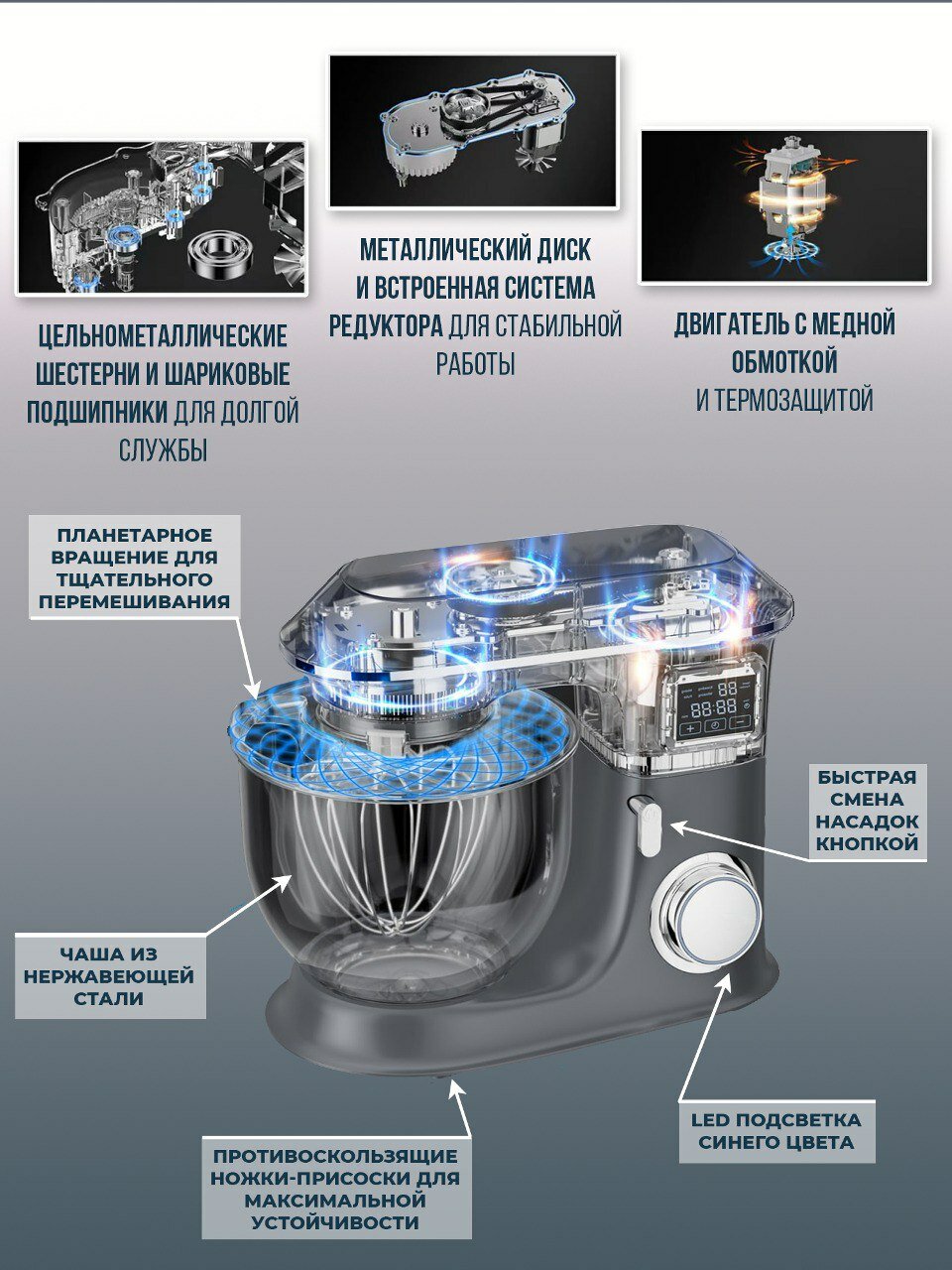 ЦЕЛЬНОМЕТАЛЛИЧЕСКИЕ ШЕСТЕРНИ И ШАРИКОВЫЕ ПОДШИПНИКИ ДЛЯ ДОЛГОЙ СЛУЖБЫ

МЕТАЛЛИЧЕСКИЙ ДИСК И ВСТРОЕННАЯ СИСТЕМА РЕДУКТОРА ДЛЯ СТАБИЛЬНОЙ РАБОТЫ

ДВИГАТЕЛЬ С МЕДНОЙ ОБМОТКОЙ И ТЕРМОЗАЩИТОЙ

ПЛАНЕТАРНОЕ ВРАЩЕНИЕ ДЛЯ ТЩАТЕЛЬНОГО ПЕРЕМЕШИВАНИЯ

88

88:88

БЫСТРАЯ СМЕНА НАСАДОК КНОПКОЙ

ЧАША ИЗ НЕРЖАВЕЮЩЕЙ СТАЛИ

LED ПОДСВЕТКА СИНЕГО ЦВЕТА

ПРОТИВОСКОЛЬЗЯЩИЕ НОЖКИ-ПРИСОСКИ ДЛЯ МАКСИМАЛЬНОЙ УСТОЙЧИВОСТИ