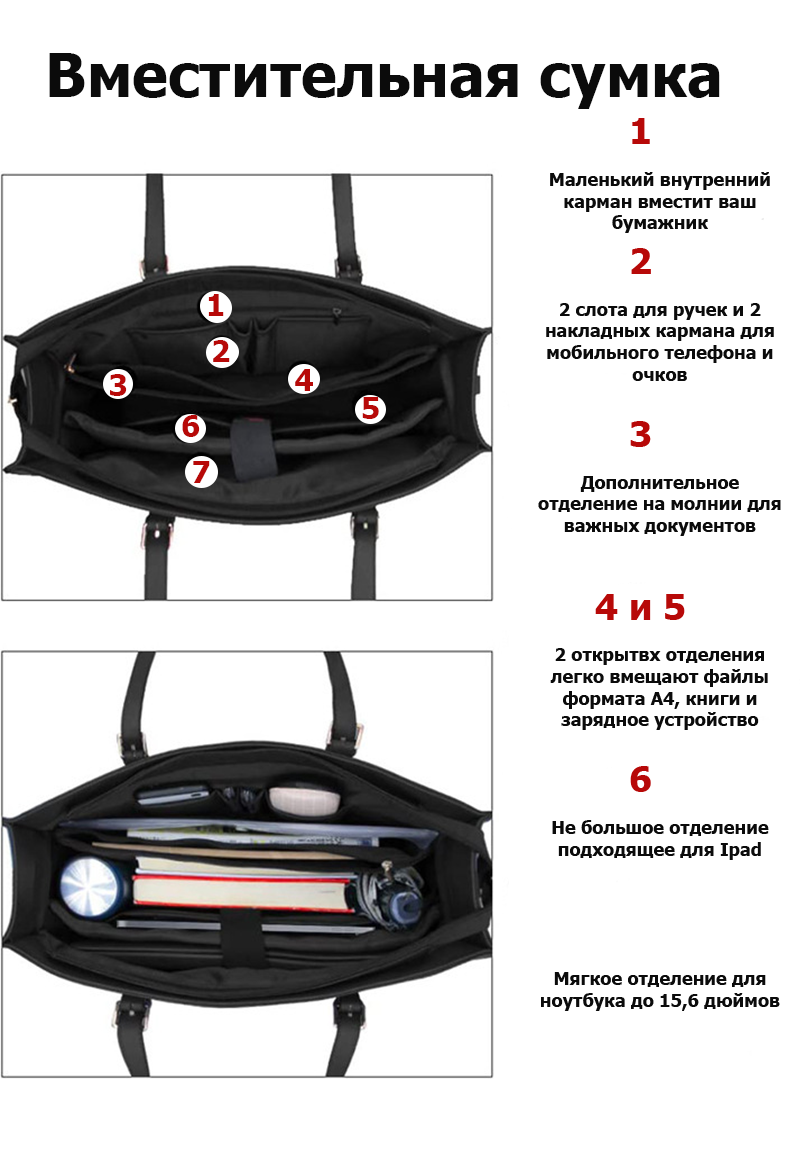 Вместительная сумка

1

2

3

4

5

6

7

1

Маленький внутренний карман вместит ваш бумажник

2

2 слота для ручек и 2 накладных кармана для мобильного телефона и очков

3

Дополнительное отделение на молнии для важных документов

4 и 5

2 открытвх отделения легко вмещают файлы формата А4, книги и зарядное устройство

6

Не большое отделение подходящее для Ipad

Мягкое отделение для ноутбука до 15,6 дюймов