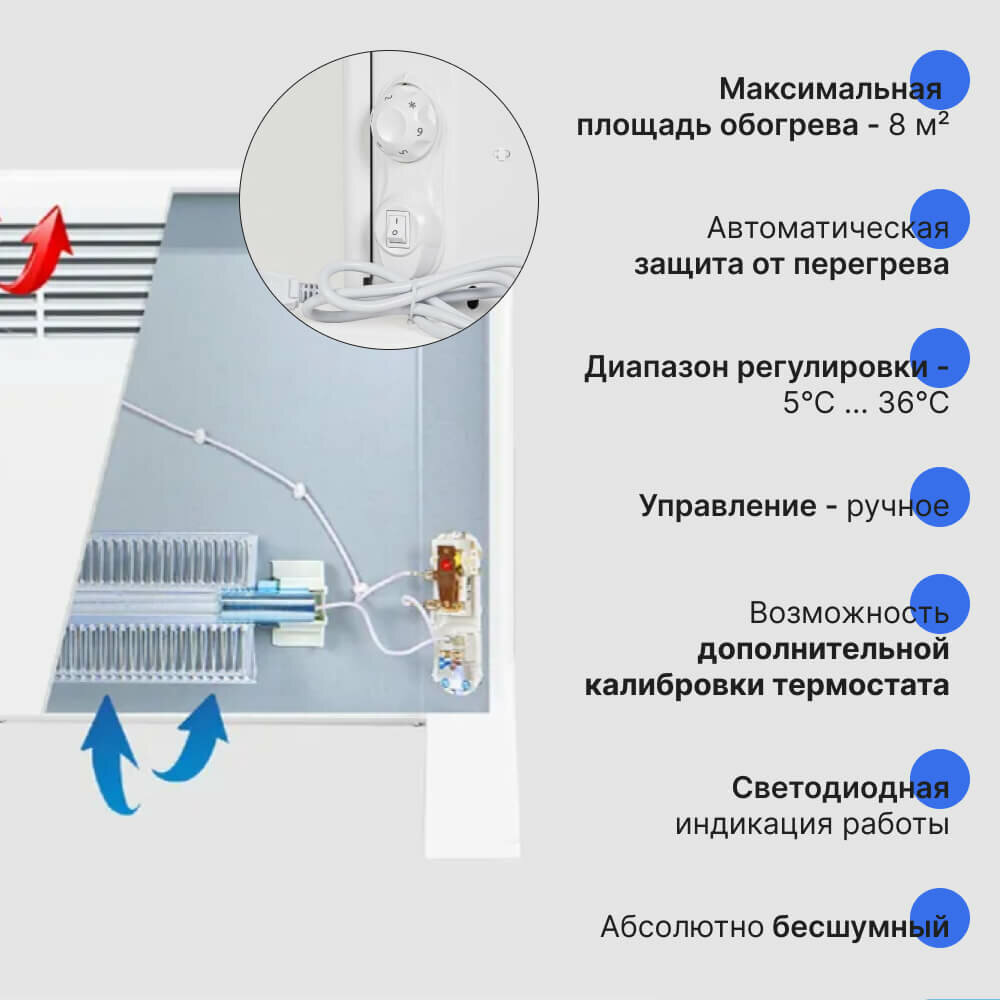 Максимальная площадь обогрева - 8 м²

Автоматическая защита от перегрева

Диапазон регулировки - 5°C ... 36°C

Управление - ручное

Возможность дополнительной калибровки термостата

Светодиодная индикация работы

Абсолютно бесшумный