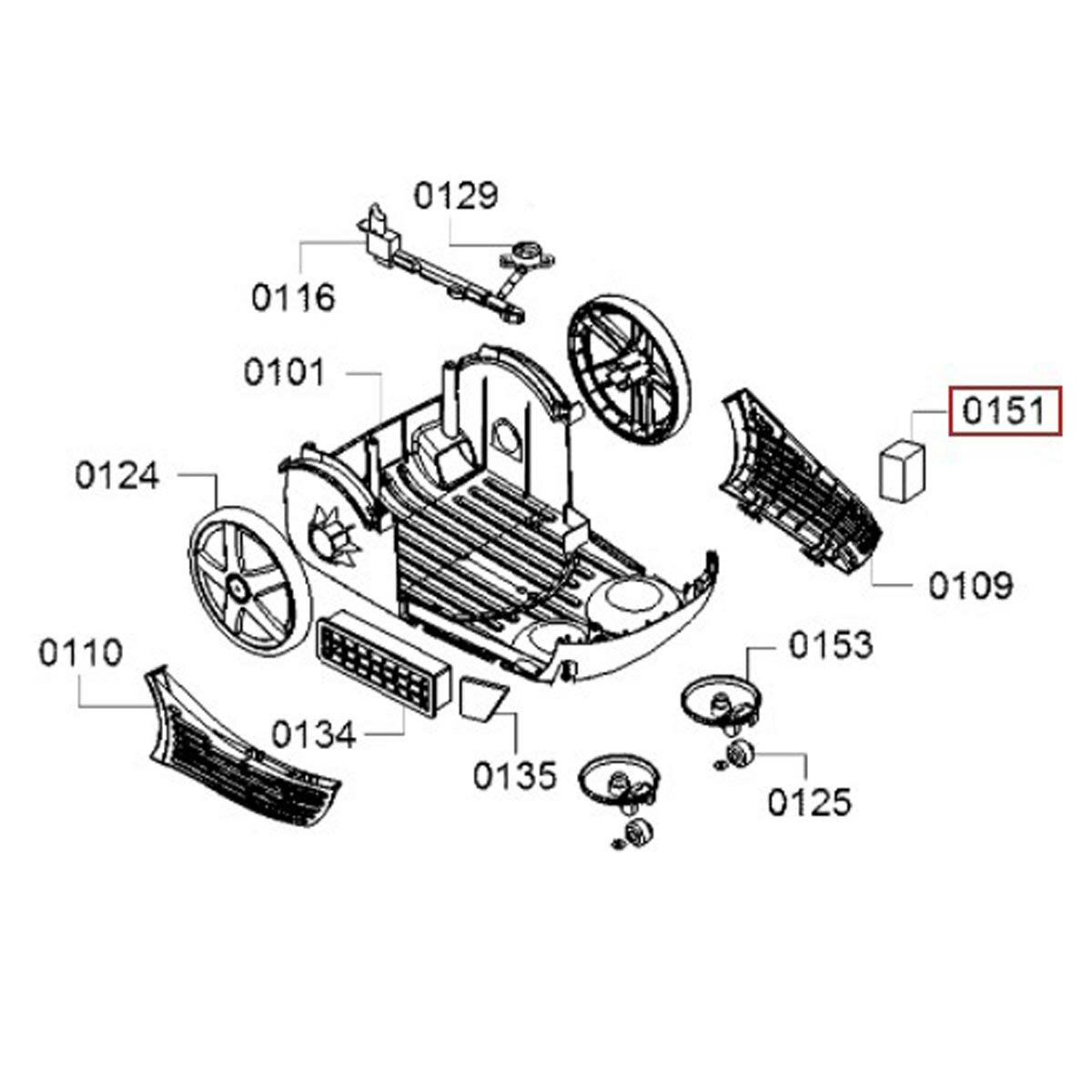 0129

0116

0101

0151

0124

0109

0110

0153

0134

0135

0125