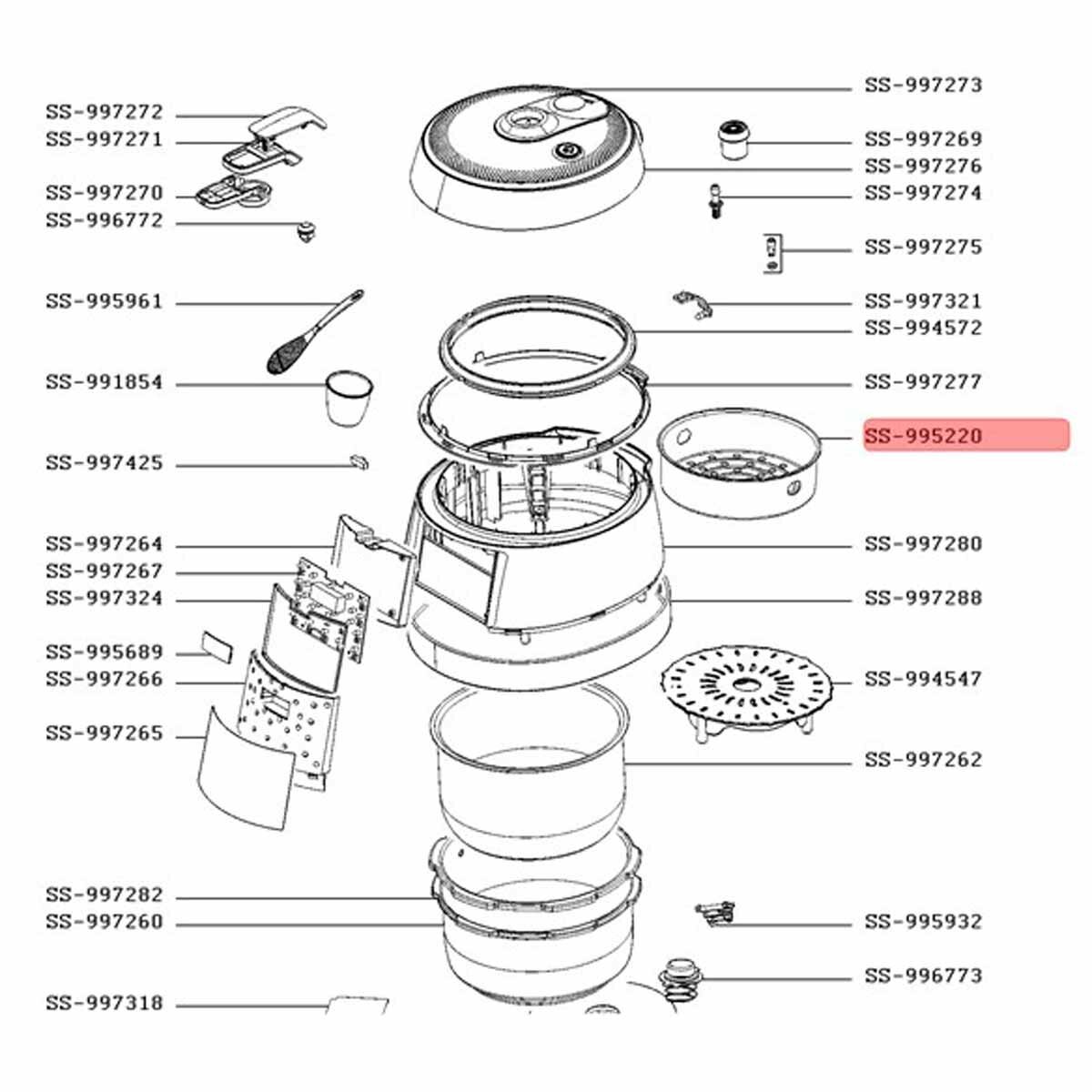 SS-997272
SS-997271
SS-997270
SS-996772
SS-995961
SS-991854
SS-997425
SS-997264
SS-997267
SS-997324
SS-995689
SS-997266
SS-997265
SS-997282
SS-997260
SS-997318

SS-997273
SS-997269
SS-997276
SS-997274
SS-997275
SS-997321
SS-994572
SS-997277
SS-995220
SS-997280
SS-997288
SS-994547
SS-997262
SS-995932
SS-996773