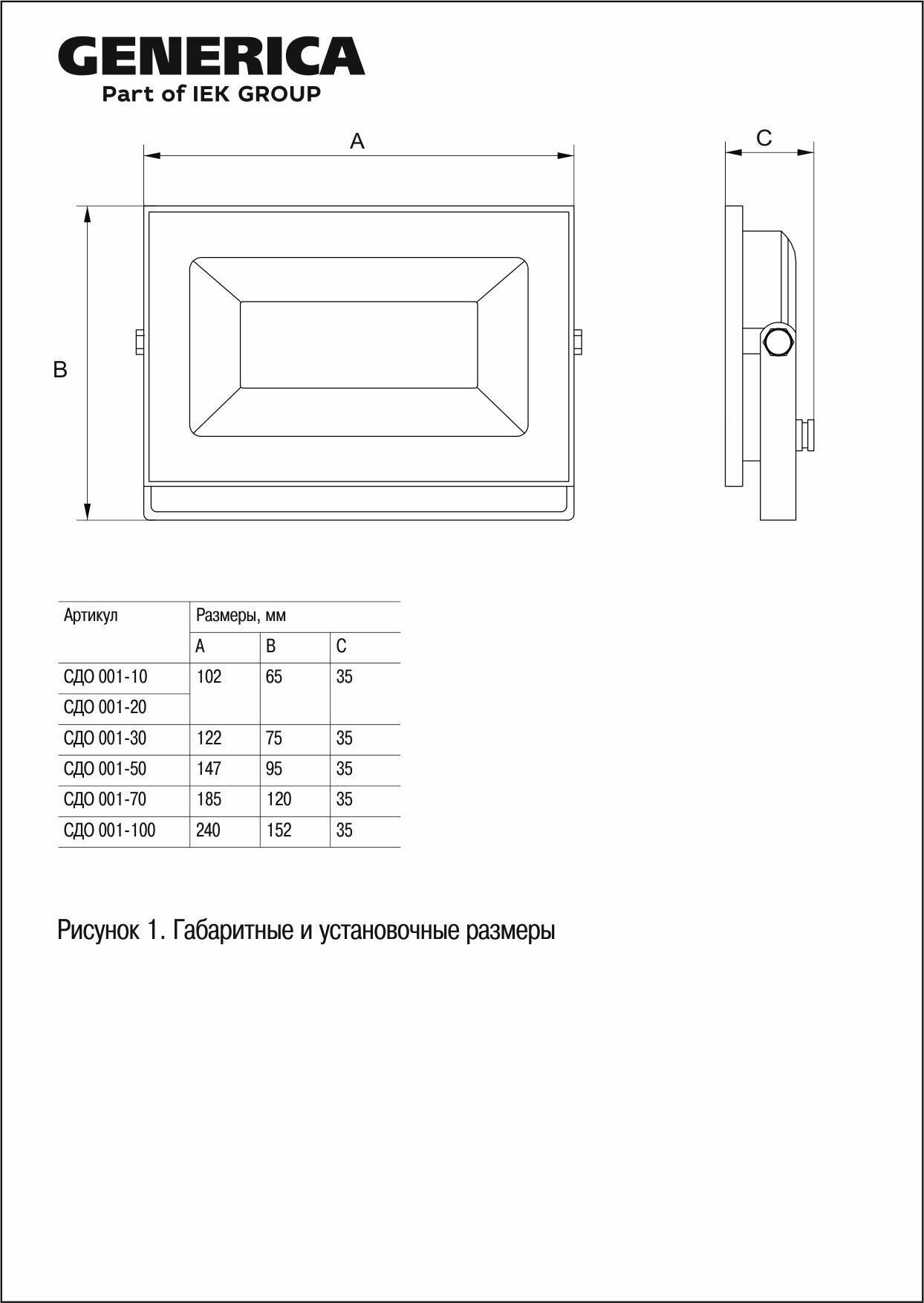 GENERICA
Part of IEK GROUP

A

C

B

| Артикул | Размеры, мм | | |
|---|---|---|---|
| | A | B | C |
| СДО 001-10 | 102 | 65 | 35 |
| СДО 001-20 | | | |
| СДО 001-30 | 122 | 75 | 35 |
| СДО 001-50 | 147 | 95 | 35 |
| СДО 001-70 | 185 | 120 | 35 |
| СДО 001-100 | 240 | 152 | 35 |

Рисунок 1. Габаритные и установочные размеры