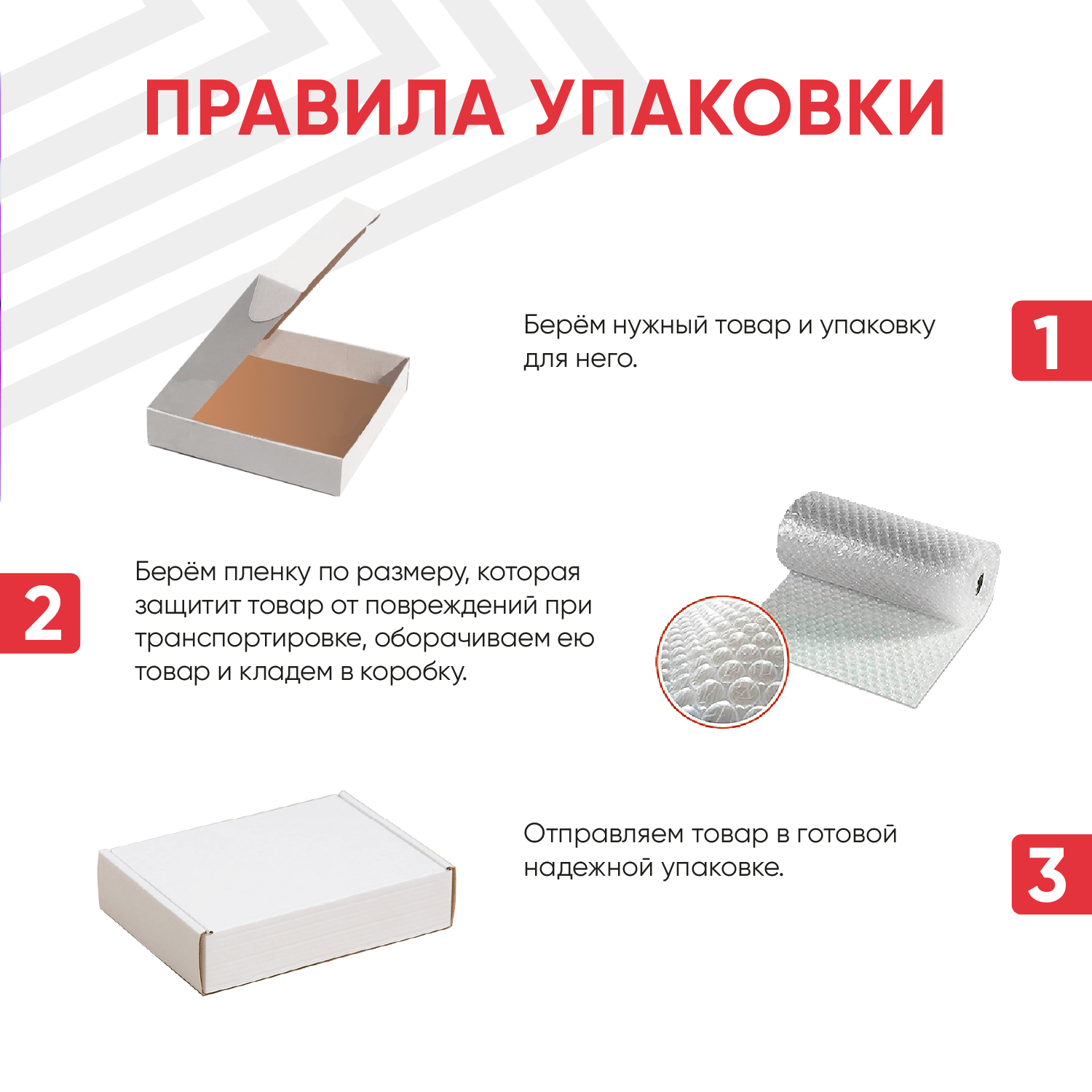 ПРАВИЛА УПАКОВКИ

Берём нужный товар и упаковку для него.

1

2

Берём пленку по размеру, которая защитит товар от повреждений при транспортировке, оборачиваем ею товар и кладем в коробку.

Отправляем товар в готовой надежной упаковке.

3