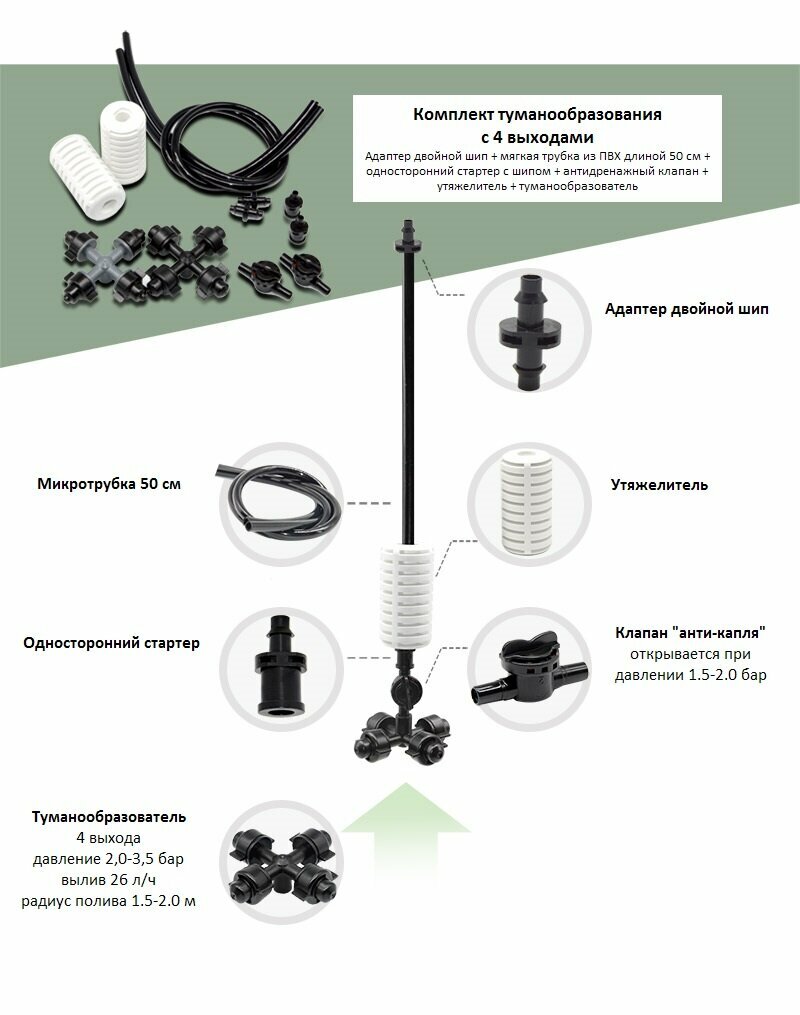 Комплект туманообразования с 4 выходами

Адаптер двойной шип + мягкая трубка из ПВХ длиной 50 см + односторонний стартер с шипом + антидренажный клапан + утяжелитель + туманообразователь

Адаптер двойной шип

Микротрубка 50 см

Утяжелитель

Односторонний стартер

Клапан "анти-капля" открывается при давлении 1.5-2.0 бар

Туманообразователь
4 выхода
давление 2,0-3,5 бар
вылив 26 л/ч
радиус полива 1.5-2.0 м