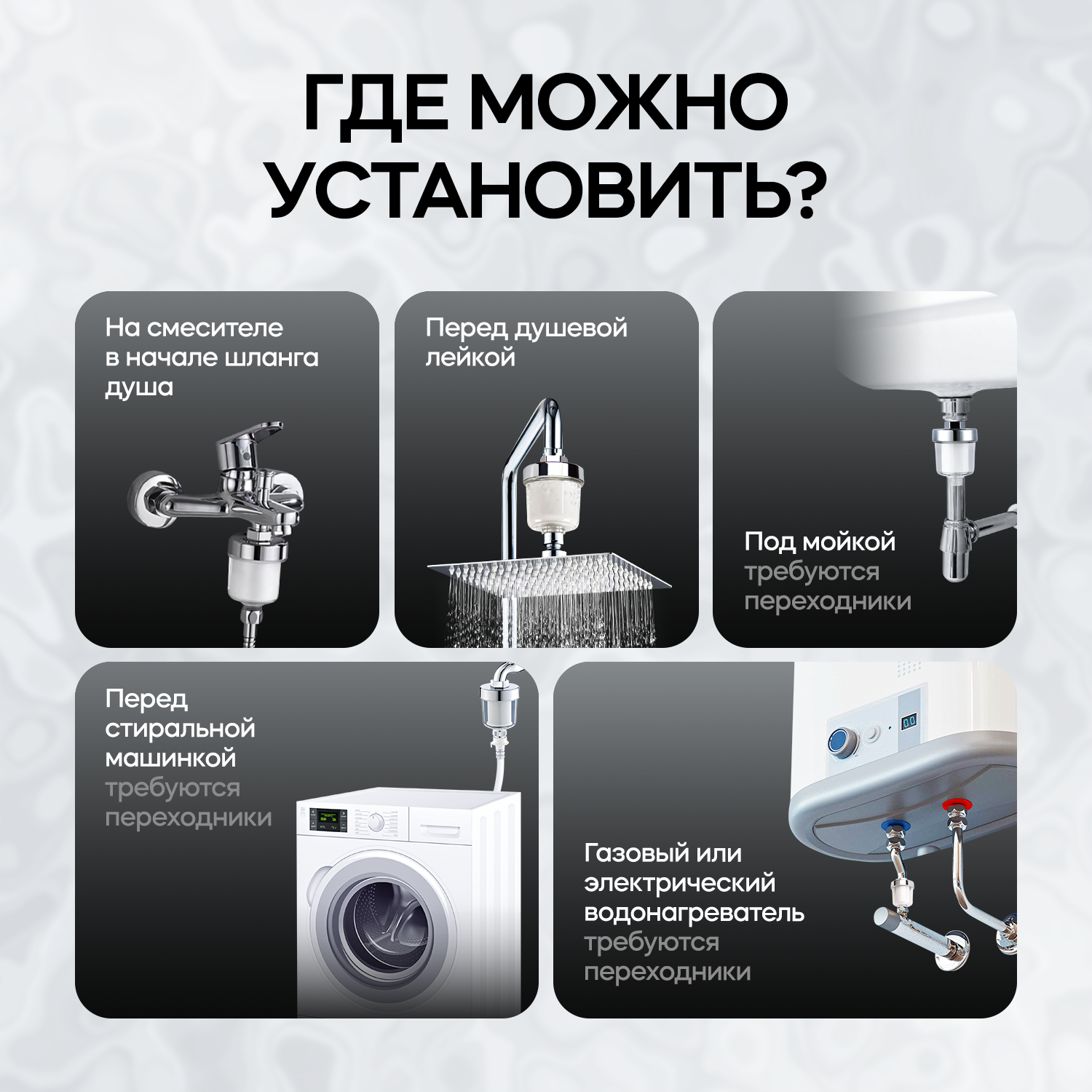 ГДЕ МОЖНО УСТАНОВИТЬ?

На смесителе в начале шланга душа

Перед душевой лейкой

Под мойкой требуются переходники

Перед стиральной машинкой требуются переходники

Газовый или электрический водонагреватель требуются переходники