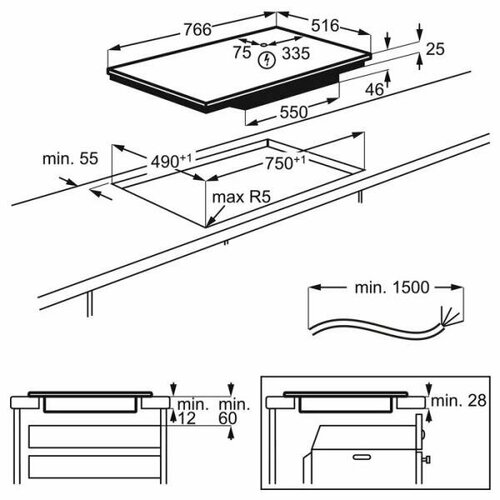 766
516
75
335
25
46
550
min. 55
$490^{+1}$
$750^{+1}$
max R5
min. 1500
min.
12
min.
60
min. 28