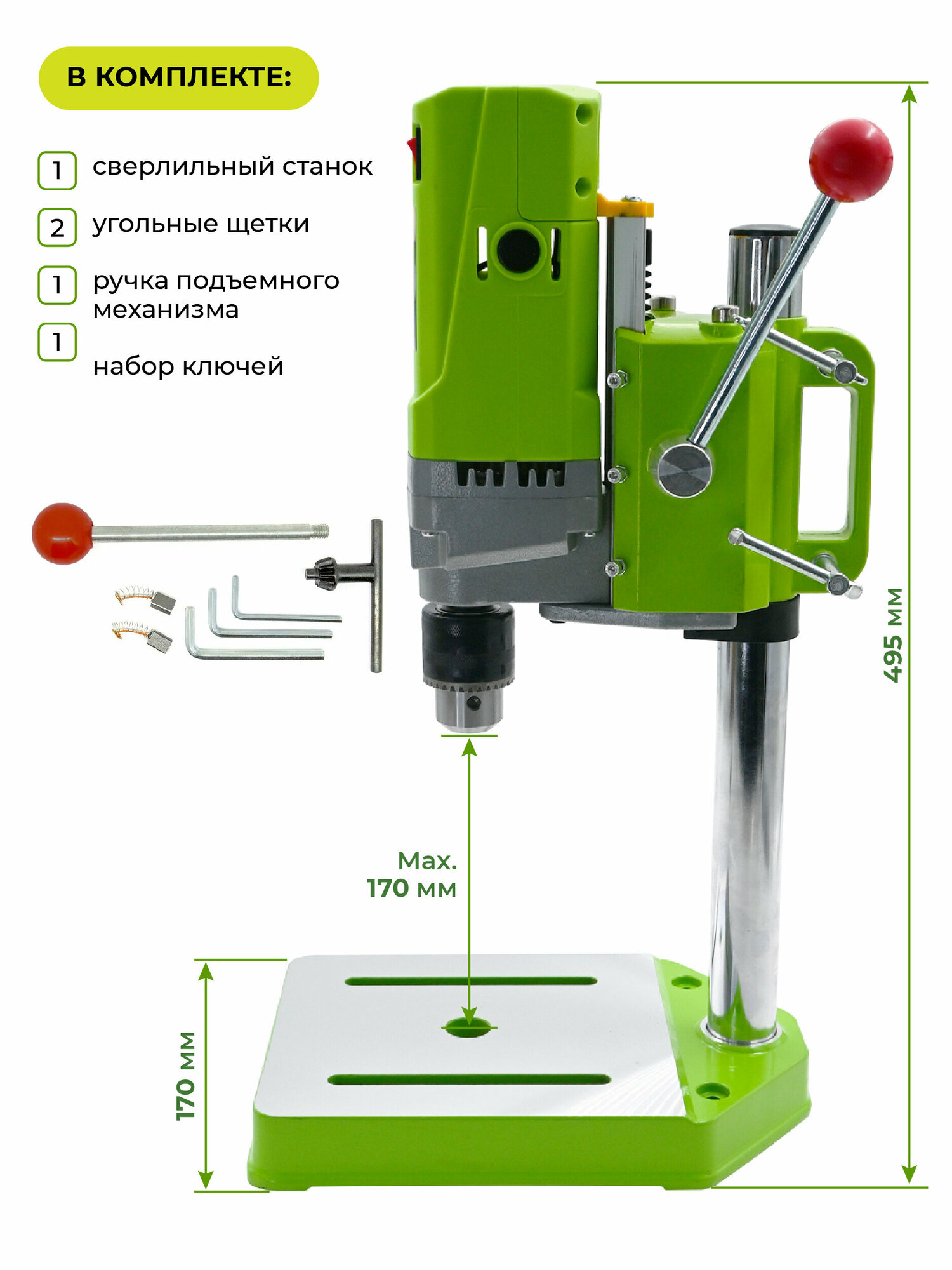 В КОМПЛЕКТЕ:

1 сверлильный станок

2 угольные щетки

1 ручка подъемного механизма

1 набор ключей

495 мм

Max.
170 мм

170 мм