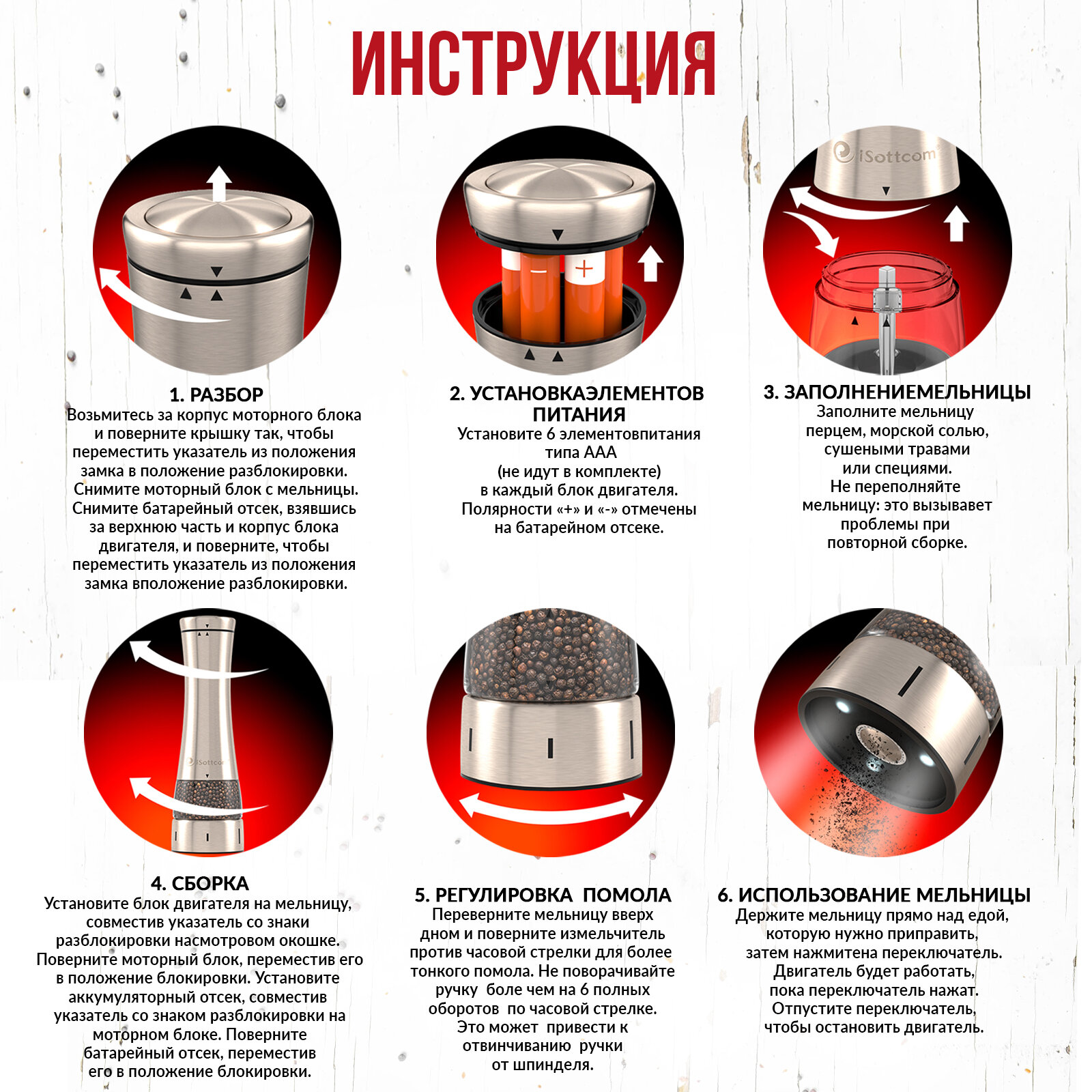 ИНСТРУКЦИЯ

iSottcom

1. РАЗБОР
Возьмитесь за корпус моторного блока и поверните крышку так, чтобы переместить указатель из положения замка в положение разблокировки. Снимите моторный блок с мельницы. Снимите батарейный отсек, взявшись за верхнюю часть и корпус блока двигателя, и поверните, чтобы переместить указатель из положения замка вположение разблокировки.

2. УСТАНОВКАЭЛЕМЕНТОВ ПИТАНИЯ
Установите 6 элементовпитания типа ААА
(не идут в комплекте)
в каждый блок двигателя.
Полярности «+» и «-» отмечены на батарейном отсеке.

3. ЗАПОЛНЕНИЕМЕЛЬНИЦЫ
Заполните мельницу перцем, морской солью, сушеными травами или специями.
Не переполняйте мельницу: это вызывавет проблемы при повторной сборке.

iSottcom

4. СБОРКА
Установите блок двигателя на мельницу, совместив указатель со знаки разблокировки насмотровом окошке.
Поверните моторный блок, переместив его в положение блокировки. Установите аккумуляторный отсек, совместив указатель со знаком разблокировки на моторном блоке. Поверните батарейный отсек, переместив его в положение блокировки.

5. РЕГУЛИРОВКА ПОМОЛА
Переверните мельницу вверх дном и поверните измельчитель против часовой стрелки для более тонкого помола. Не поворачивайте ручку боле чем на 6 полных оборотов по часовой стрелке.
Это может привести к отвинчиванию ручки от шпинделя.

6. ИСПОЛЬЗОВАНИЕ МЕЛЬНИЦЫ
Держите мельницу прямо над едой, которую нужно приправить, затем нажмитена переключатель.
Двигатель будет работать, пока переключатель нажат.
Отпустите переключатель, чтобы остановить двигатель.