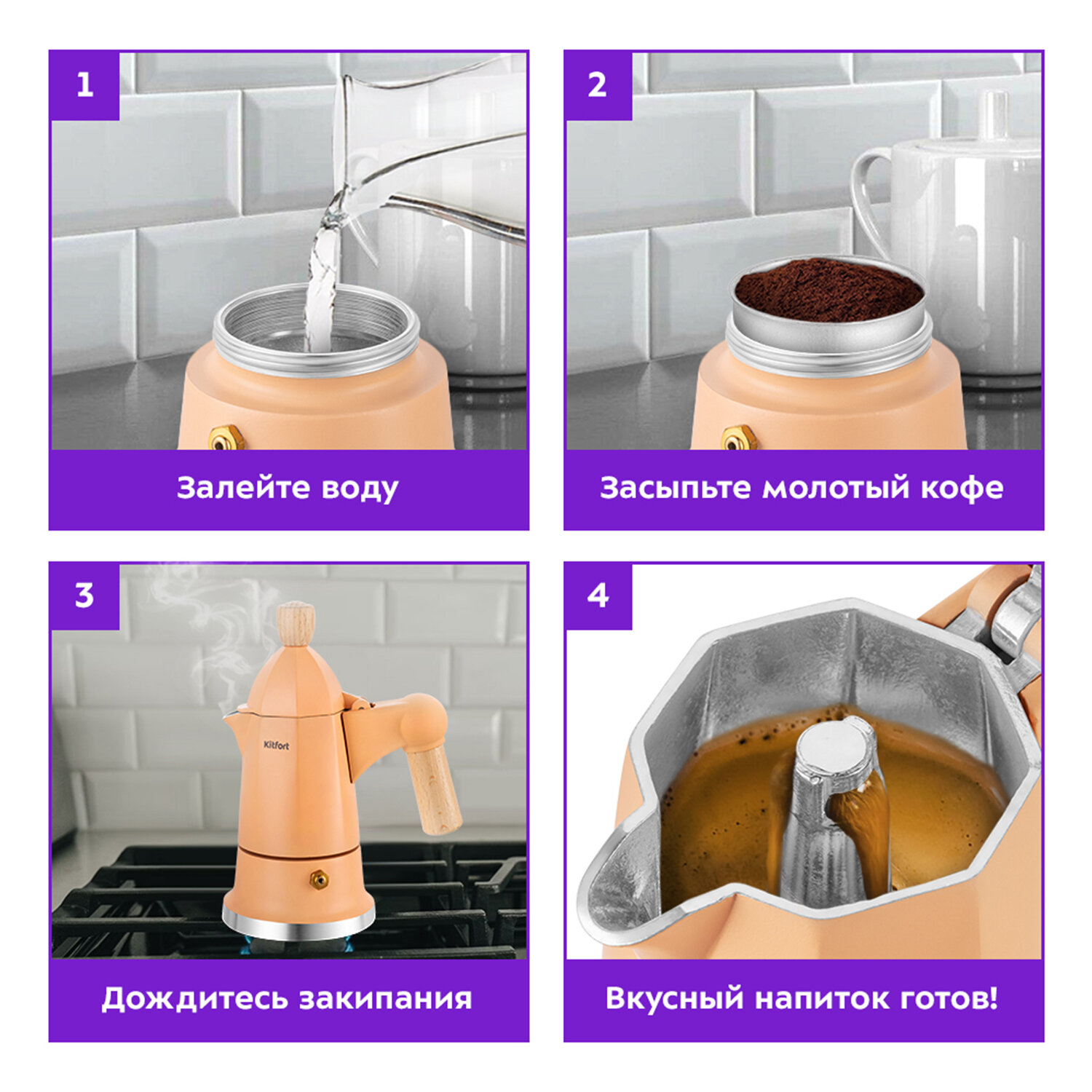 1

Залейте воду

2

Засыпьте молотый кофе

3

Kitfort

Дождитесь закипания

4

Вкусный напиток готов!