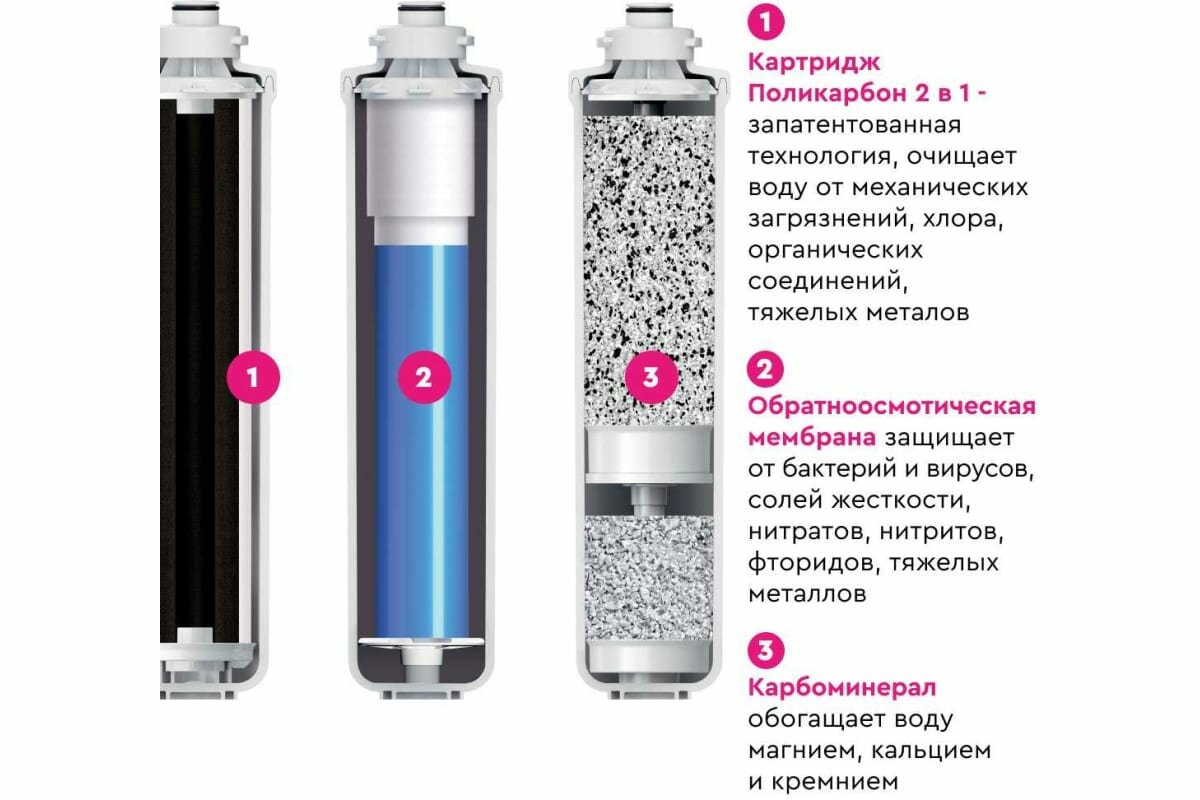 1

2

3

1
Картридж Поликарбон 2 в 1 - запатентованная технология, очищает воду от механических загрязнений, хлора, органических соединений, тяжелых металов

2
Обратноосмотическая мембрана защищает от бактерий и вирусов, солей жесткости, нитратов, нитритов, фторидов, тяжелых металлов

3
Карбоминерал обогащает воду магнием, кальцием и кремнием