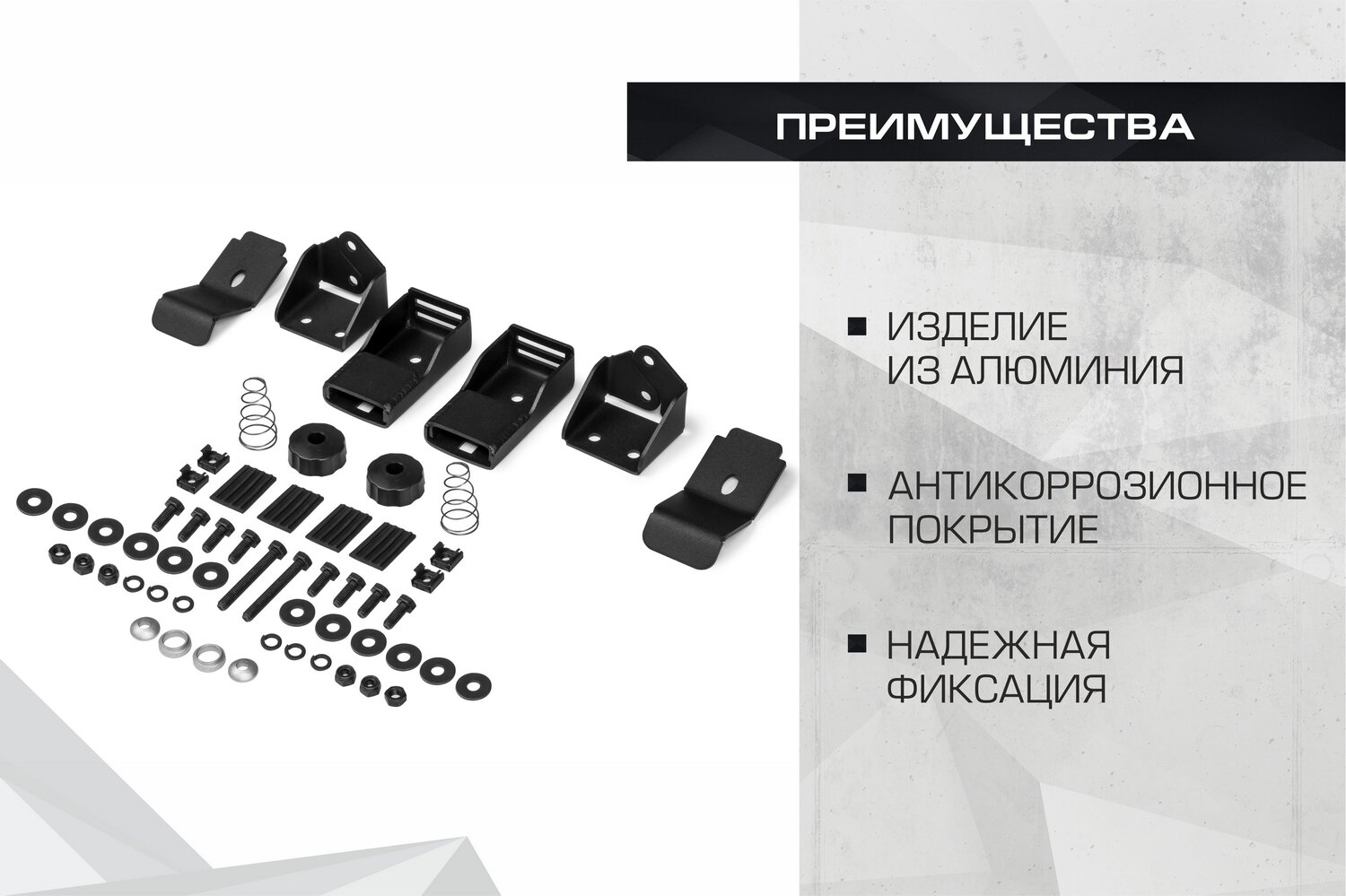 ПРЕИМУЩЕСТВА

■ ИЗДЕЛИЕ ИЗ АЛЮМИНИЯ

■ АНТИКОРРОЗИОННОЕ ПОКРЫТИЕ

■ НАДЕЖНАЯ ФИКСАЦИЯ