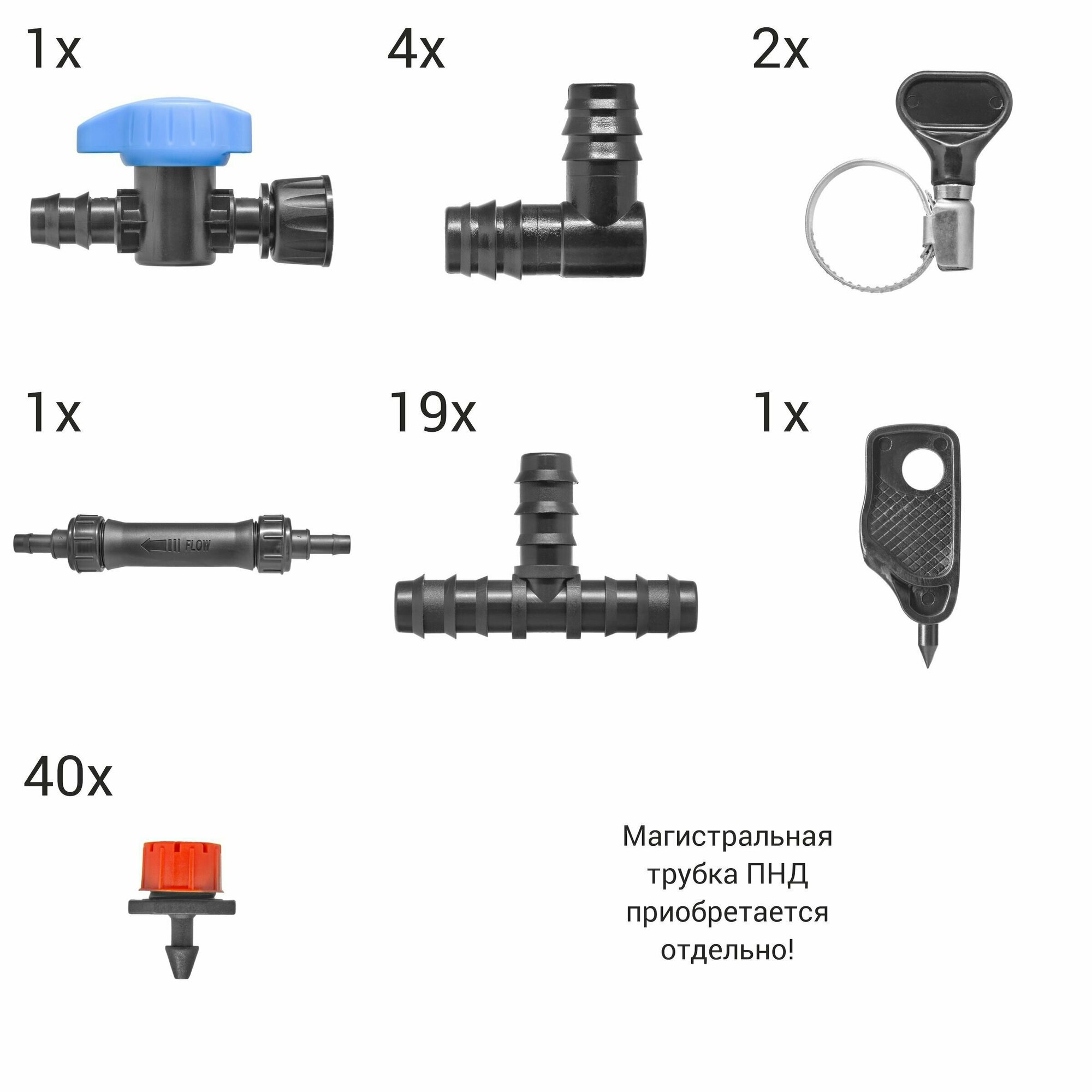 1x

4x

2x

1x

FLOW

19x

1x

40x

Магистральная трубка ПНД приобретается отдельно!