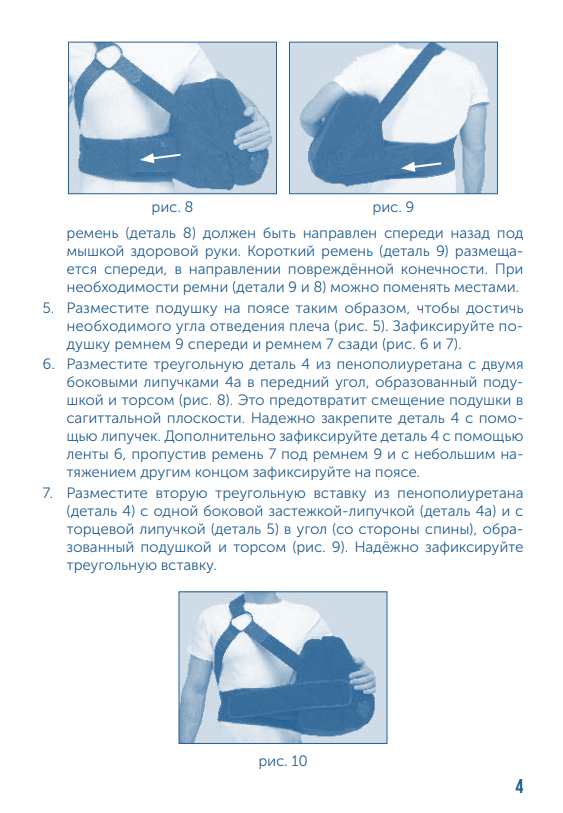 рис. 8

рис. 9

ремень (деталь 8) должен быть направлен спереди назад под мышкой здоровой руки. Короткий ремень (деталь 9) размещается спереди, в направлении повреждённой конечности. При необходимости ремни (детали 9 и 8) можно поменять местами.

5. Разместите подушку на поясе таким образом, чтобы достичь необходимого угла отведения плеча (рис. 5). Зафиксируйте подушку ремнем 9 спереди и ремнем 7 сзади (рис. 6 и 7).

6. Разместите треугольную деталь 4 из пенополиуретана с двумя боковыми липучками 4а в передний угол, образованный подушкой и торсом (рис. 8). Это предотвратит смещение подушки в сагиттальной плоскости. Надежно закрепите деталь 4 с помощью липучек. Дополнительно зафиксируйте деталь 4 с помощью ленты 6, пропустив ремень 7 под ремнем 9 и с небольшим натяжением другим концом зафиксируйте на поясе.

7. Разместите вторую треугольную вставку из пенополиуретана (деталь 4) с одной боковой застежкой-липучкой (деталь 4а) и с торцевой липучкой (деталь 5) в угол (со стороны спины), образованный подушкой и торсом (рис. 9). Надёжно зафиксируйте треугольную вставку.

рис. 10

4