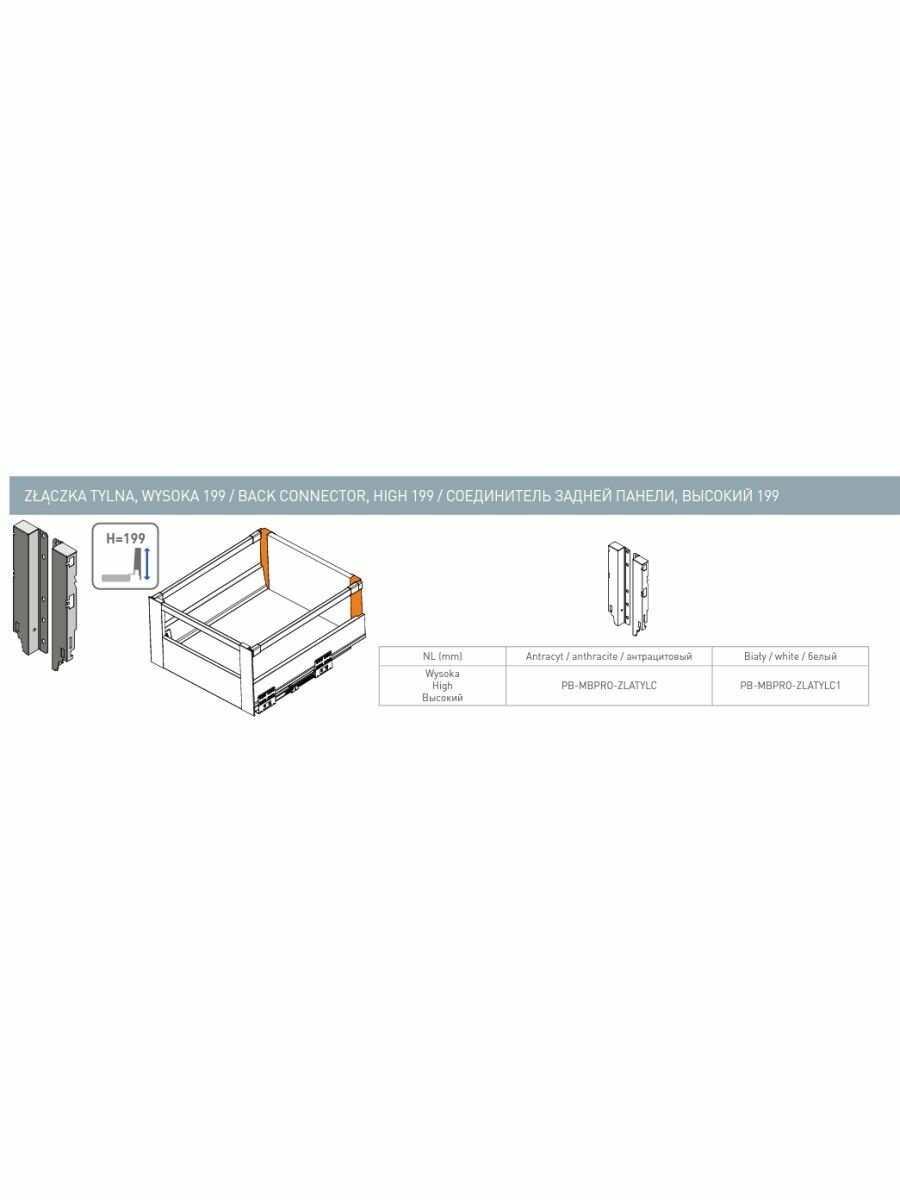 ZŁĄCZKA TYLNA, WYSOKA 199 / BACK CONNECTOR, HIGH 199 / СОЕДИНИТЕЛЬ ЗАДНЕЙ ПАНЕЛИ, ВЫСОКИЙ 199

H=199

| NL (mm) | Antracyt / anthracite / антрацитовый | Biały / white / белый |
|---|---|---|
| Wysoka High Высокий | PB-MBPRO-ZLATYLC | PB-MBPRO-ZLATYLC1 |