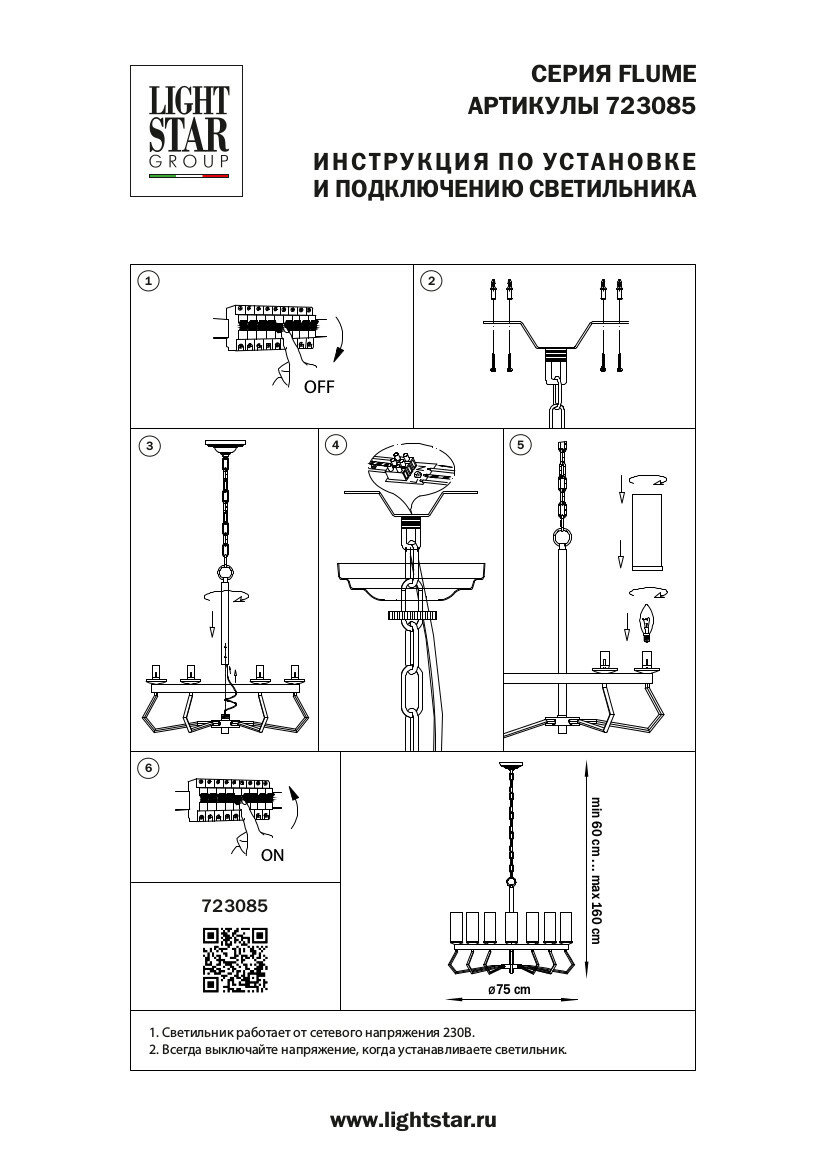 LIGHT STAR GROUP

СЕРИЯ FLUME
АРТИКУЛЫ 723085

ИНСТРУКЦИЯ ПО УСТАНОВКЕ
И ПОДКЛЮЧЕНИЮ СВЕТИЛЬНИКА

1

OFF

2

3

4

5

6

ON

723085

min 60 cm ... max 160 cm

ø75 cm

1. Светильник работает от сетевого напряжения 230В.
2. Всегда выключайте напряжение, когда устанавливаете светильник.

www.lightstar.ru