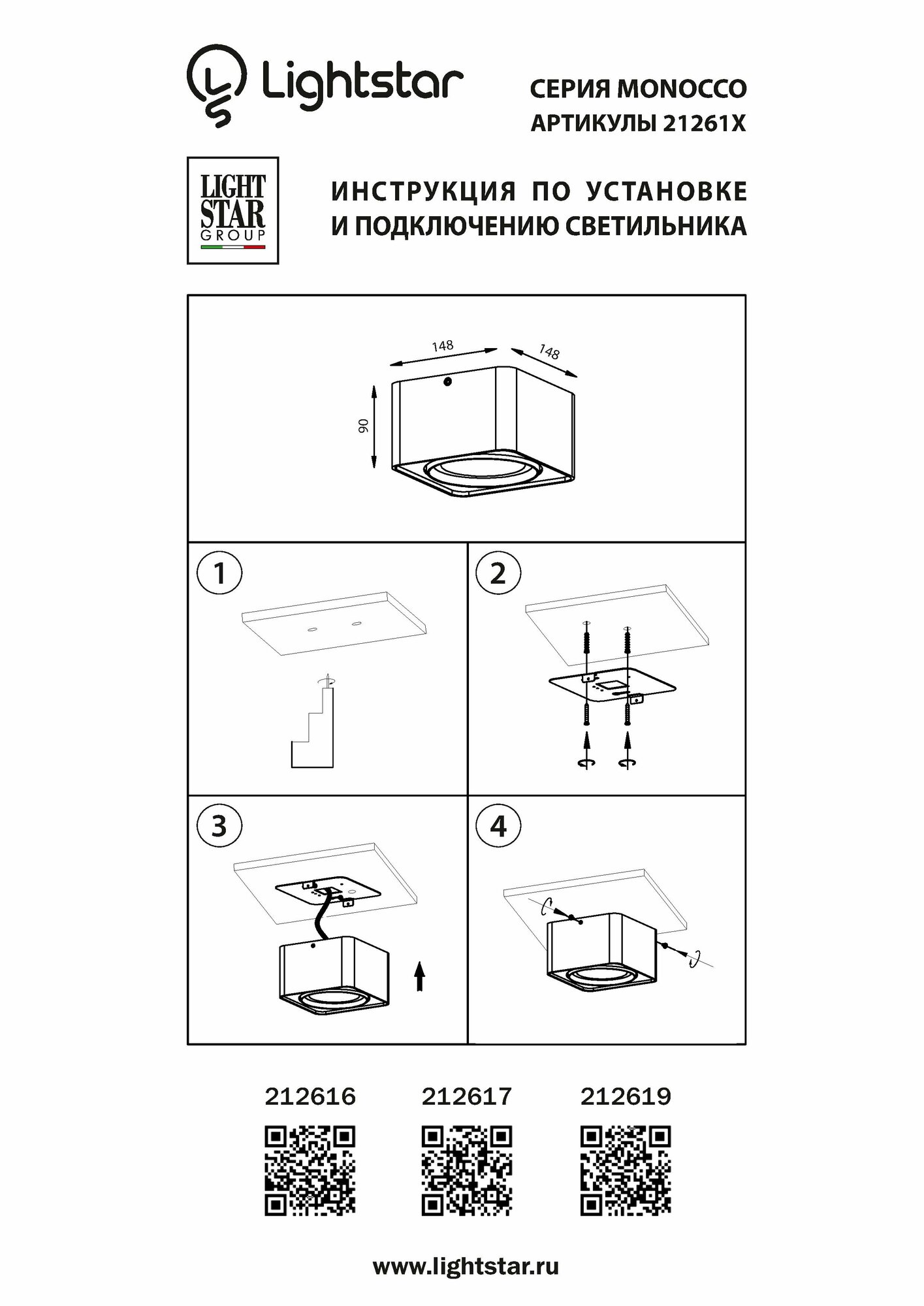 Lightstar

СЕРИЯ MONOCCO
АРТИКУЛЫ 21261X

LIGHT STAR GROUP

ИНСТРУКЦИЯ ПО УСТАНОВКЕ И ПОДКЛЮЧЕНИЮ СВЕТИЛЬНИКА

148
148
90

1
2
3
4

212616
212617
212619

www.lightstar.ru