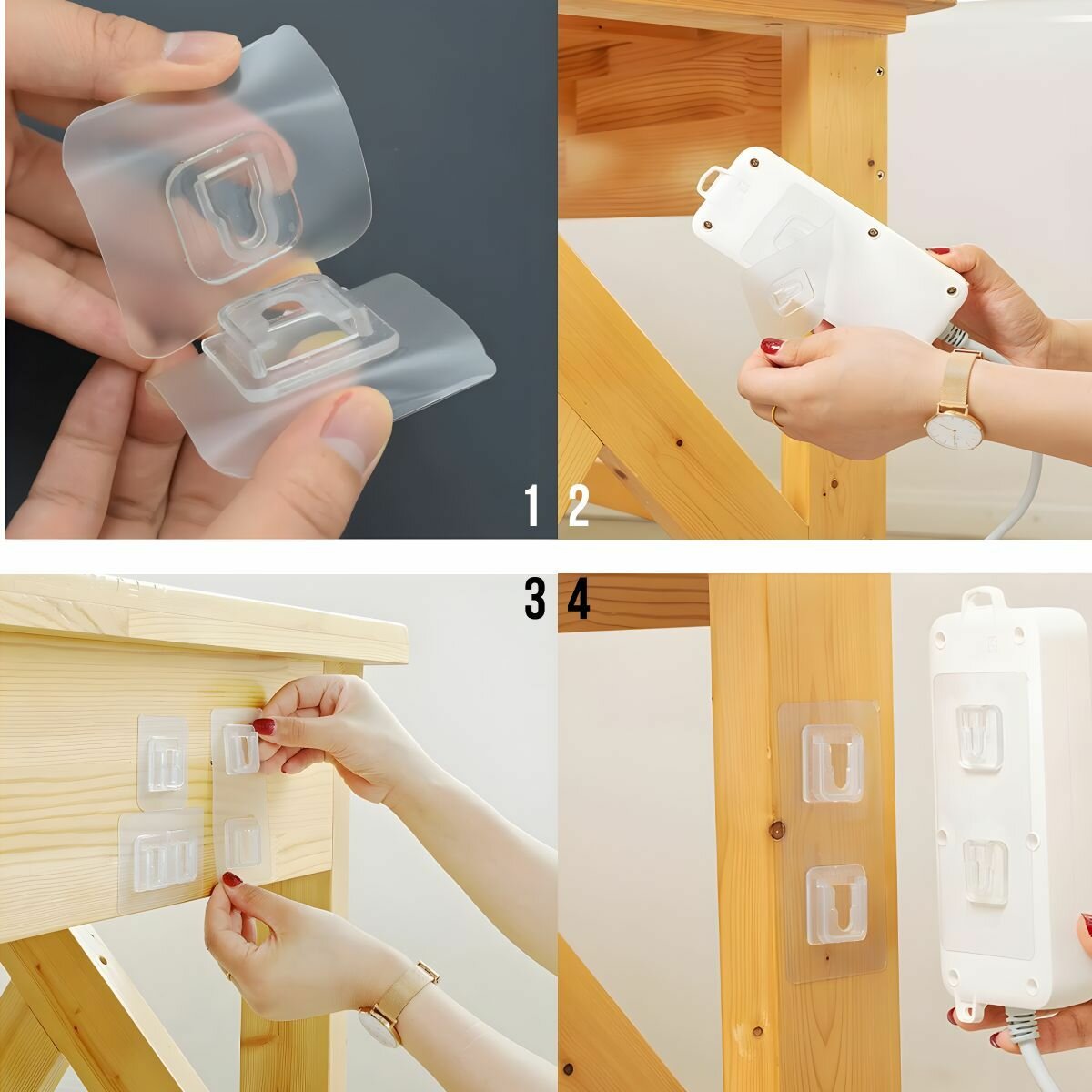 1 2

3 4