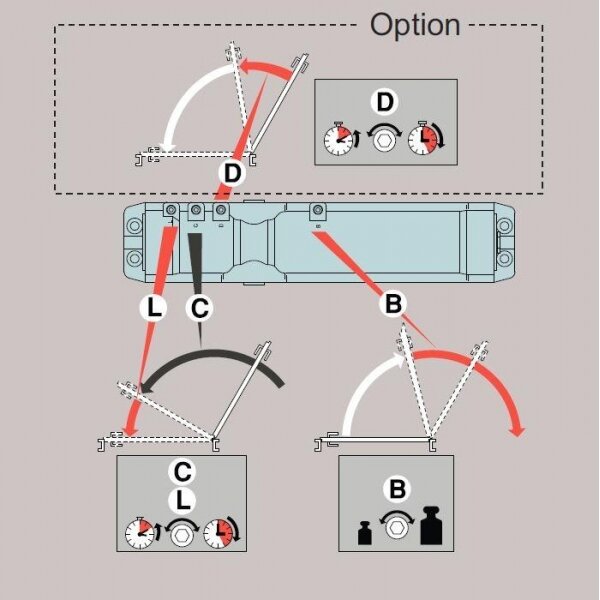 Option

D

D

L

C

B

C
L

B