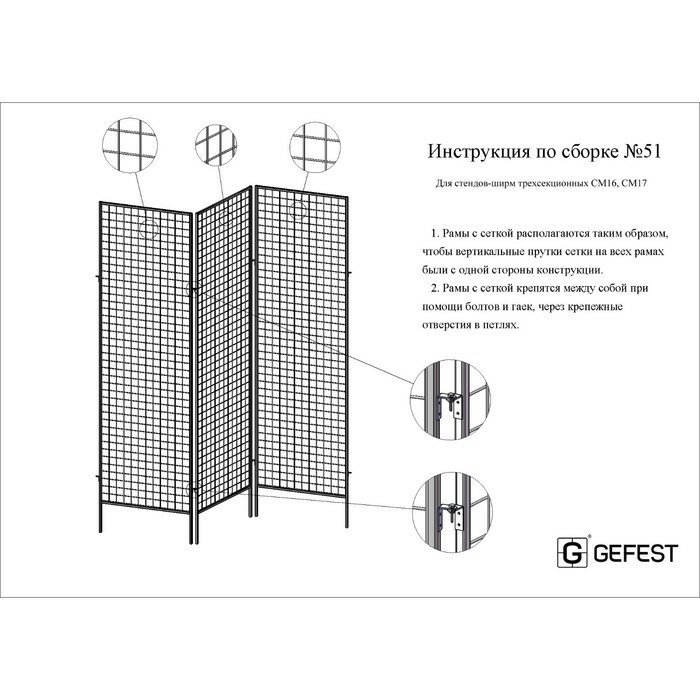 Инструкция по сборке №51

Для стендов-ширм трехсекционных СМ16, СМ17

1. Рамы с сеткой располагаются таким образом, чтобы вертикальные прутки сетки на всех рамах были с одной стороны конструкции.

2. Рамы с сеткой крепятся между собой при помощи болтов и гаек, через крепежные отверстия в петлях.

G GEFEST