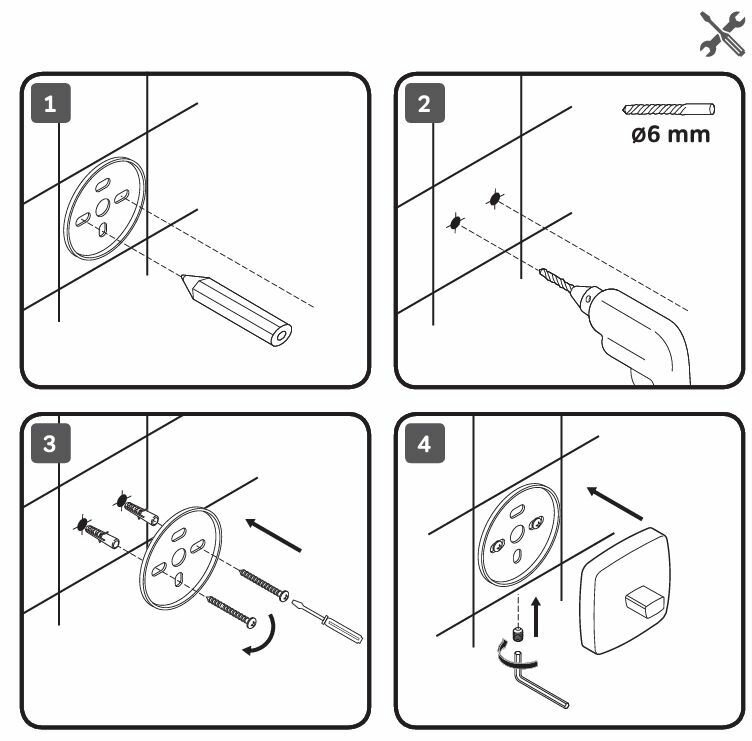 1

2

ø6 mm

3

4