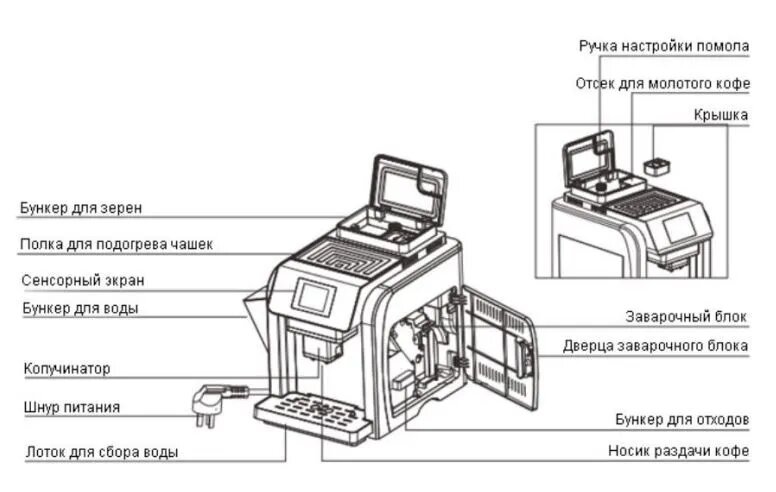 Ручка настройки помола
Отсек для молотого кофе
Крышка
Бункер для зерен
Полка для подогрева чашек
Сенсорный экран
Бункер для воды
Копучинатор
Шнур питания
Лоток для сбора воды
Заварочный блок
Дверца заварочного блока
Бункер для отходов
Носик раздачи кофе