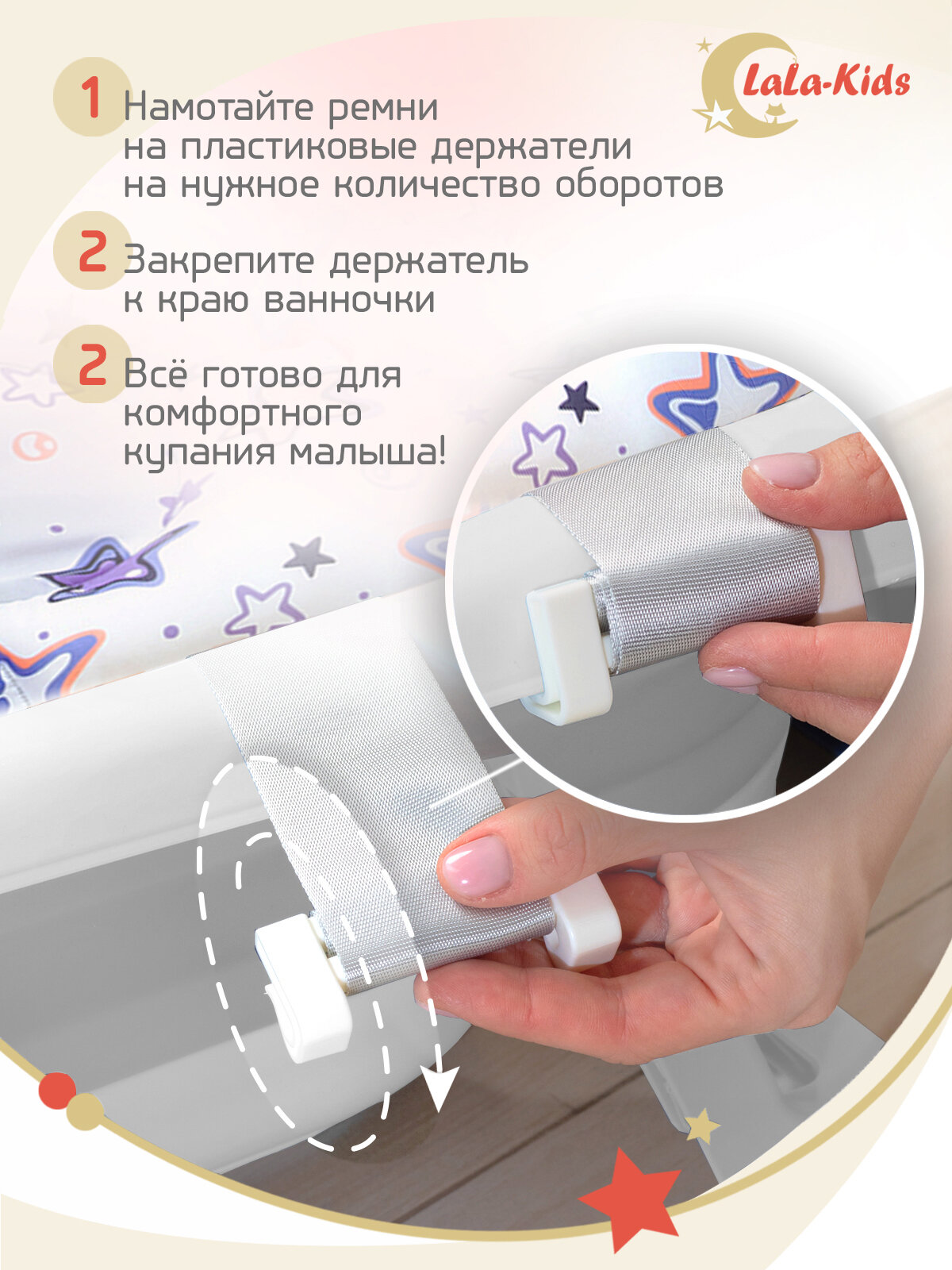 LaLa-Kids

1 Намотайте ремни на пластиковые держатели на нужное количество оборотов

2 Закрепите держатель к краю ванночки

2 Всё готово для комфортного купания малыша!