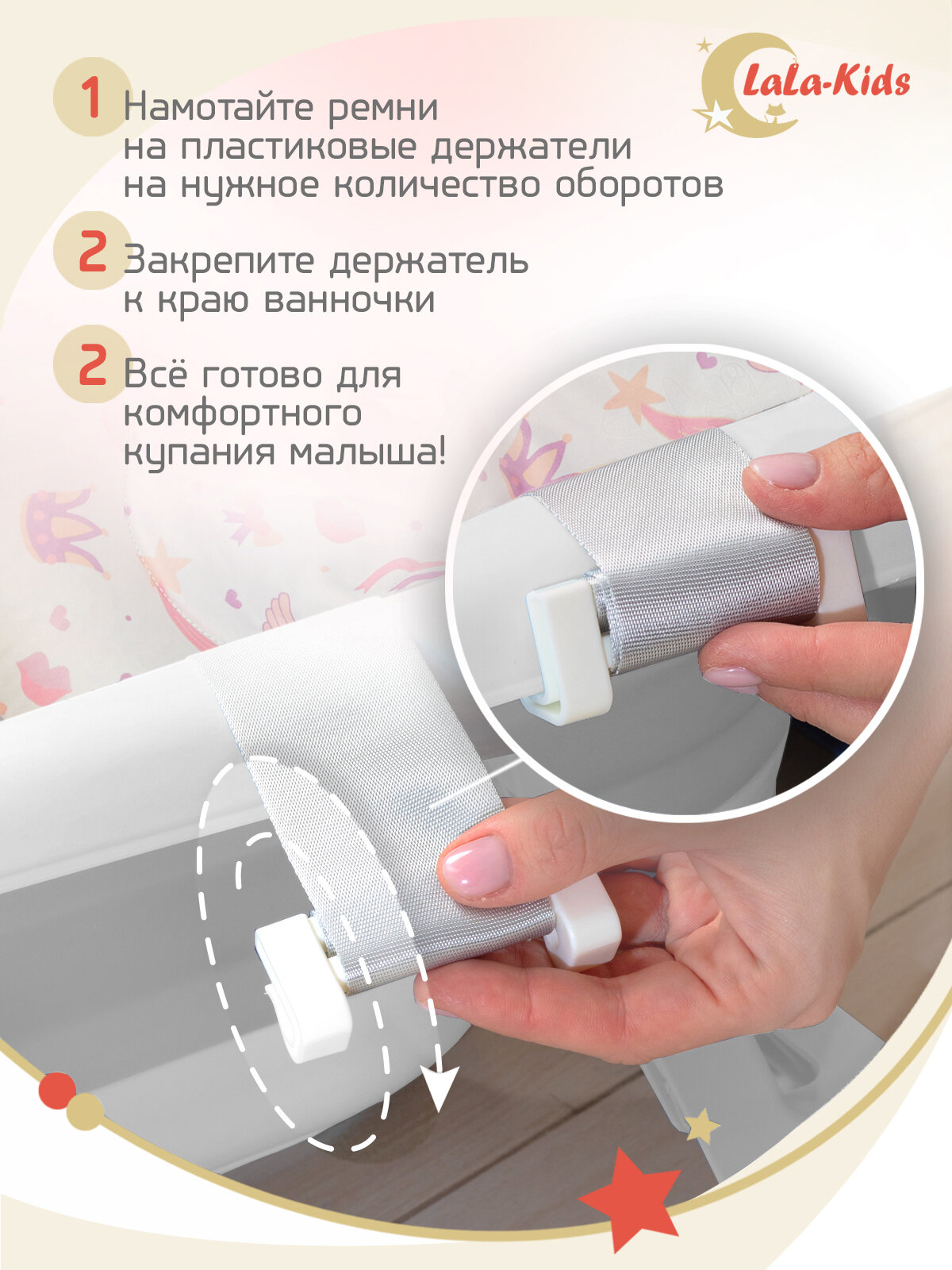 LaLa-Kids

1 Намотайте ремни на пластиковые держатели на нужное количество оборотов

2 Закрепите держатель к краю ванночки

2 Всё готово для комфортного купания малыша!