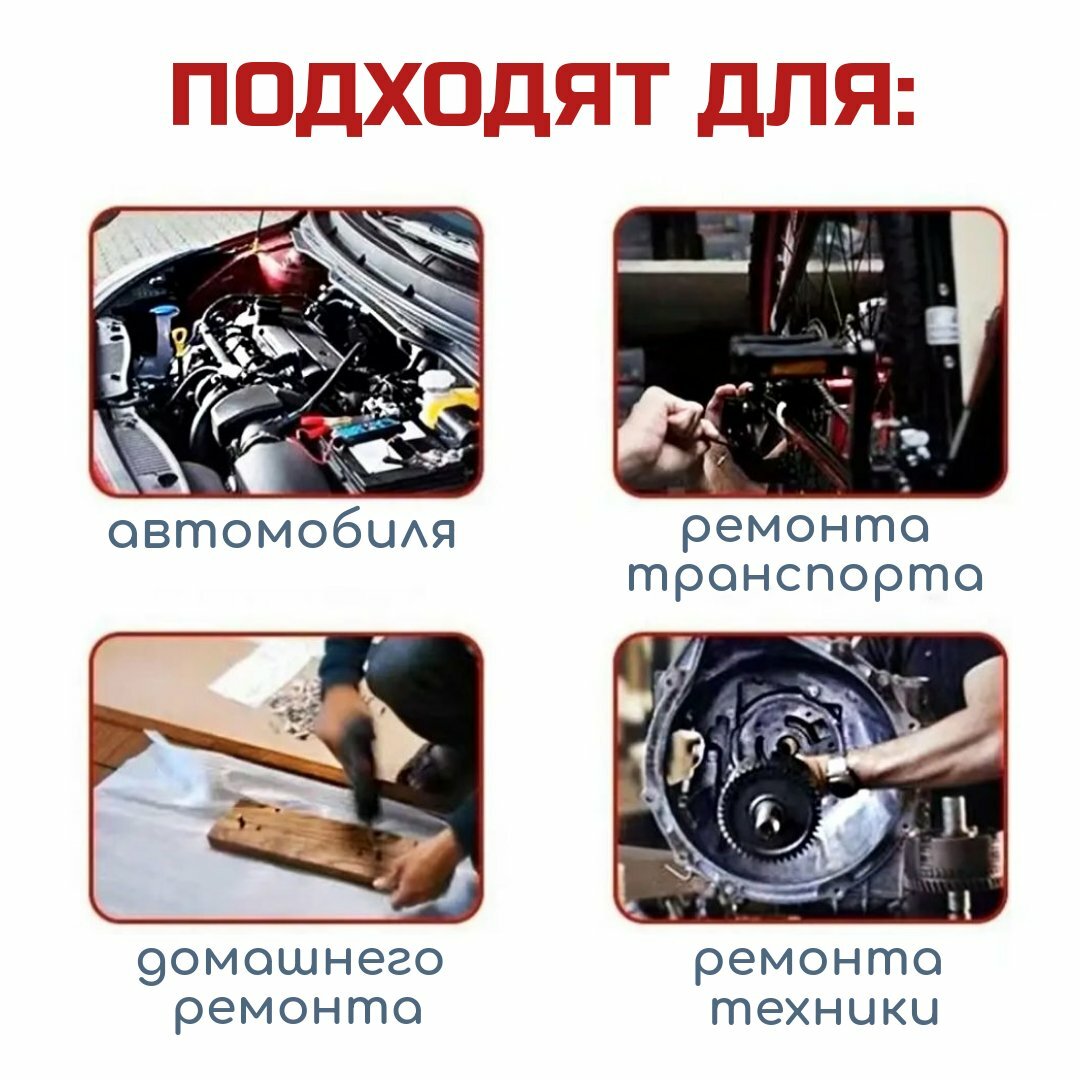 ПОДХОДЯТ ДЛЯ:

автомобиля

ремонта транспорта

домашнего ремонта

ремонта техники