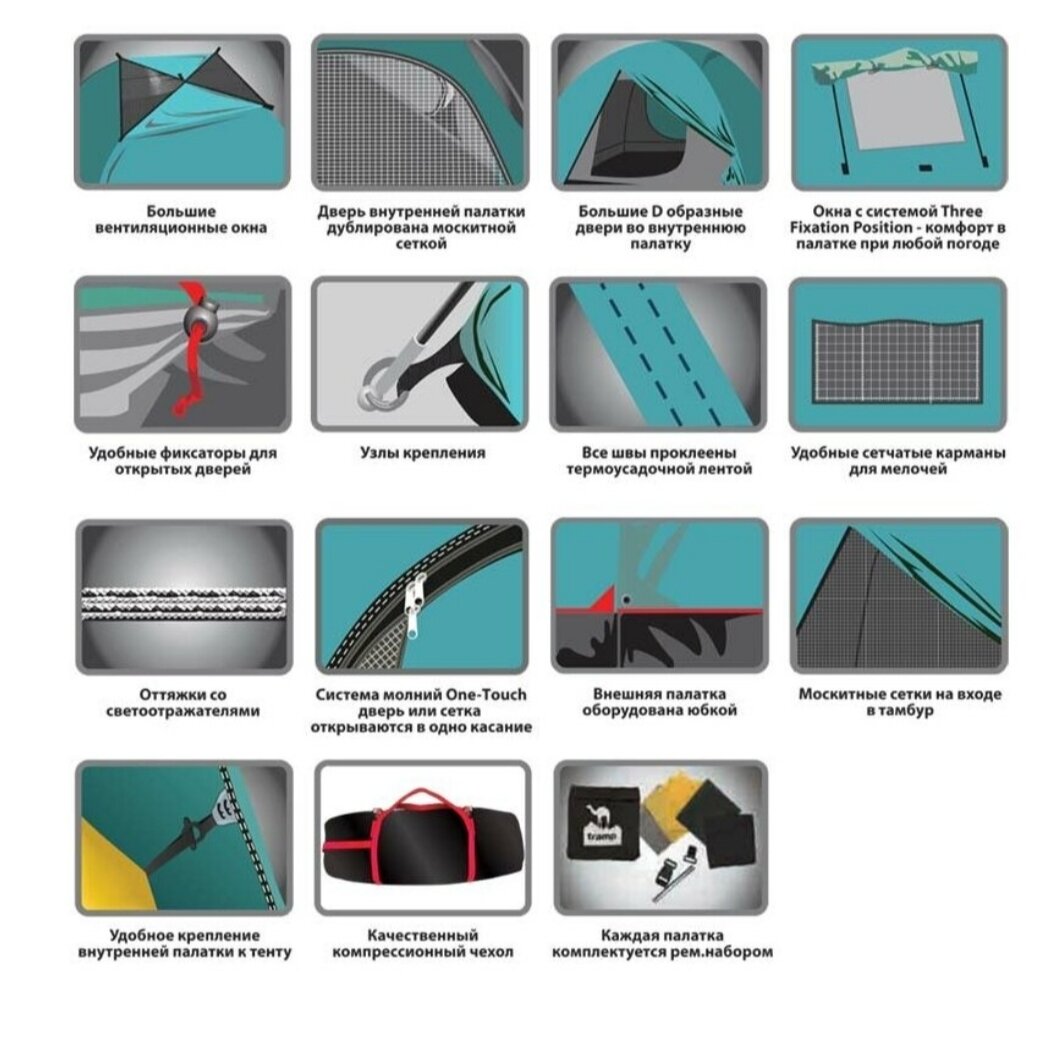 Большие вентиляционные окна

Дверь внутренней палатки дублирована москитной сеткой

Большие D образные двери во внутреннюю палатку

Окна с системой Three Fixation Position - комфорт в палатке при любой погоде

Удобные фиксаторы для открытых дверей

Узлы крепления

Все швы проклеены термоусадочной лентой

Удобные сетчатые карманы для мелочей

Оттяжки со светоотражателями

Система молний One-Touch дверь или сетка открываются в одно касание

Внешняя палатка оборудована юбкой

Москитные сетки на входе в тамбур

Удобное крепление внутренней палатки к тенту

Качественный компрессионный чехол

tramp

Каждая палатка комплектуется рем.набором