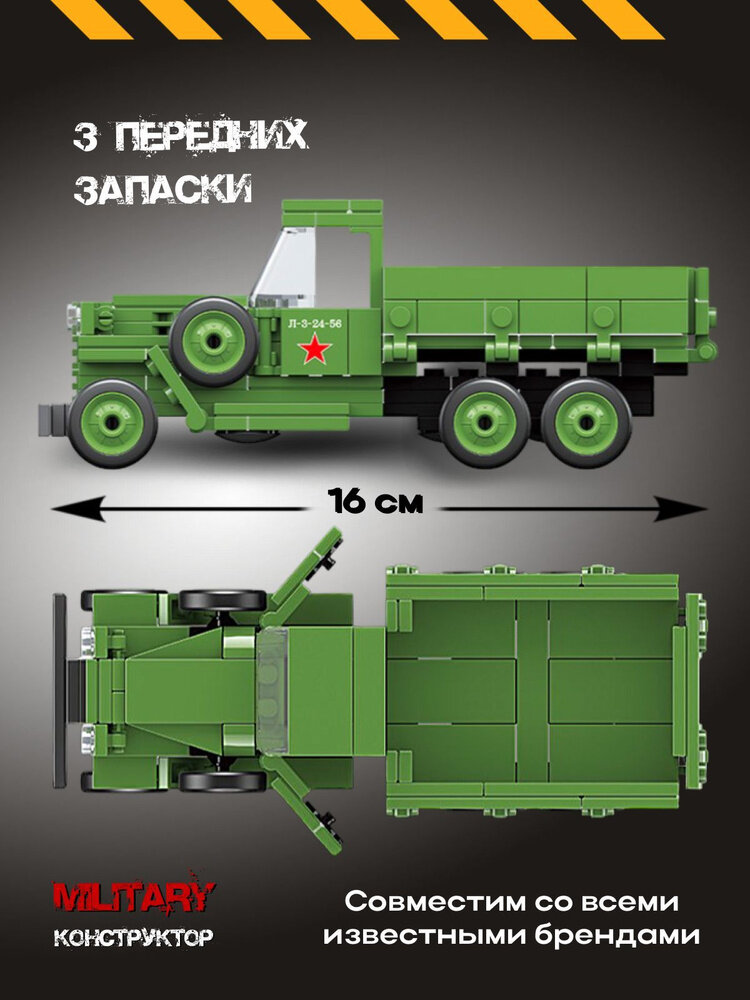 3 ПЕРЕДНИХ ЗАПАСКИ

Л-3-24-56

16 см

MILITARY
КОНСТРУКТОР

Совместим со всеми известными брендами